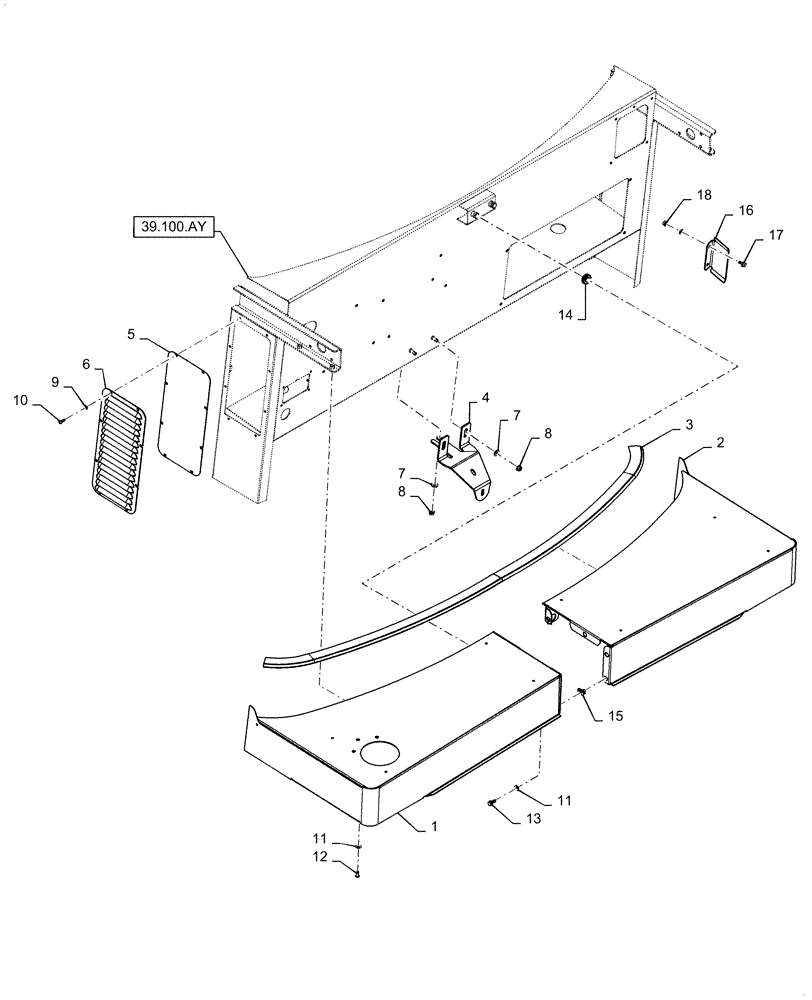 39.100.AY
18
16
17
14
5
6
9
10
4
7
8
7
8
3
2
15
11
13
1
11
12