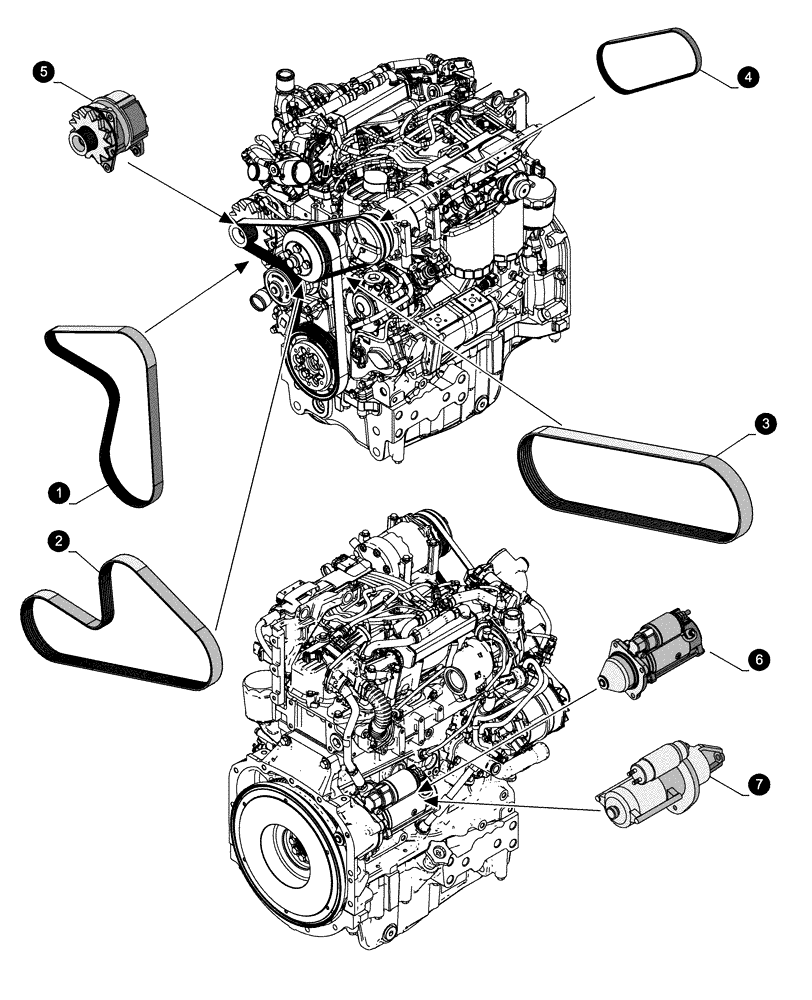 5
4
1
3
2
6
7