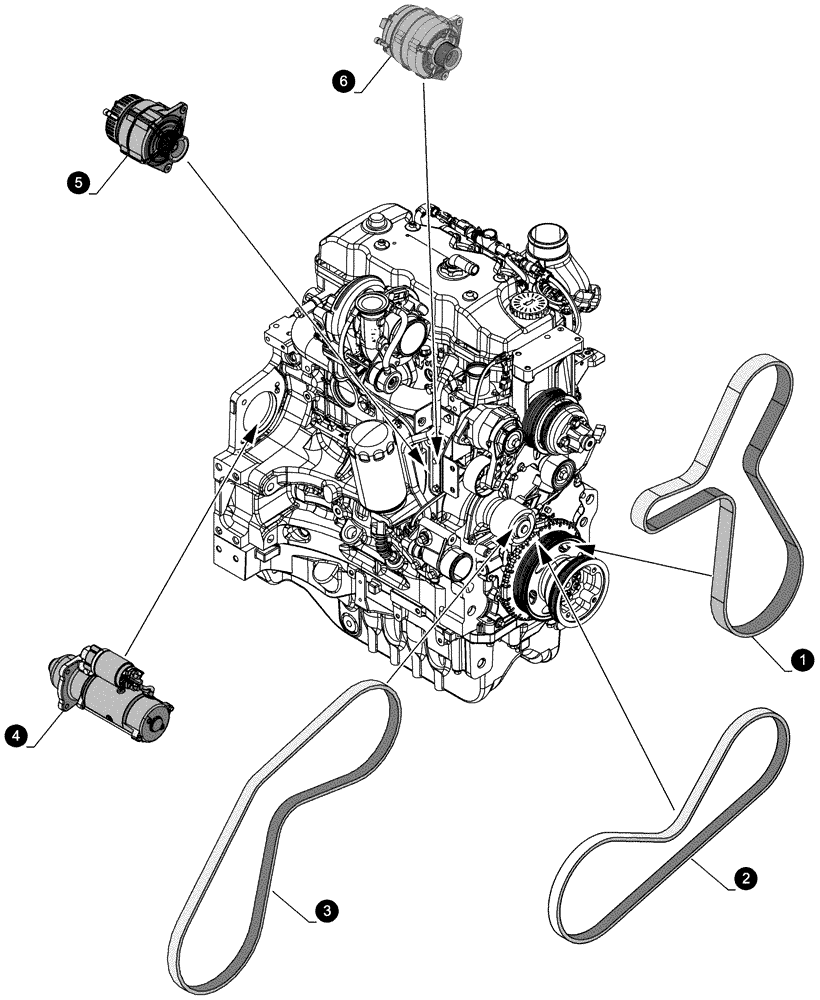 6
5
1
4
2
3