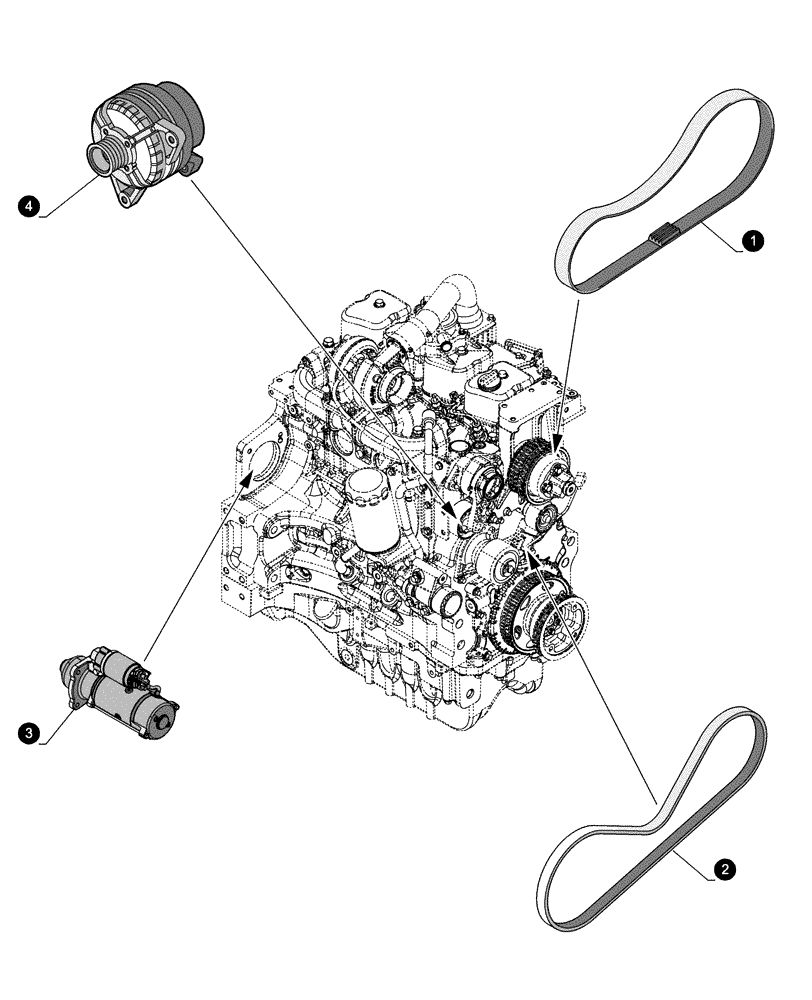 4

1

3

2