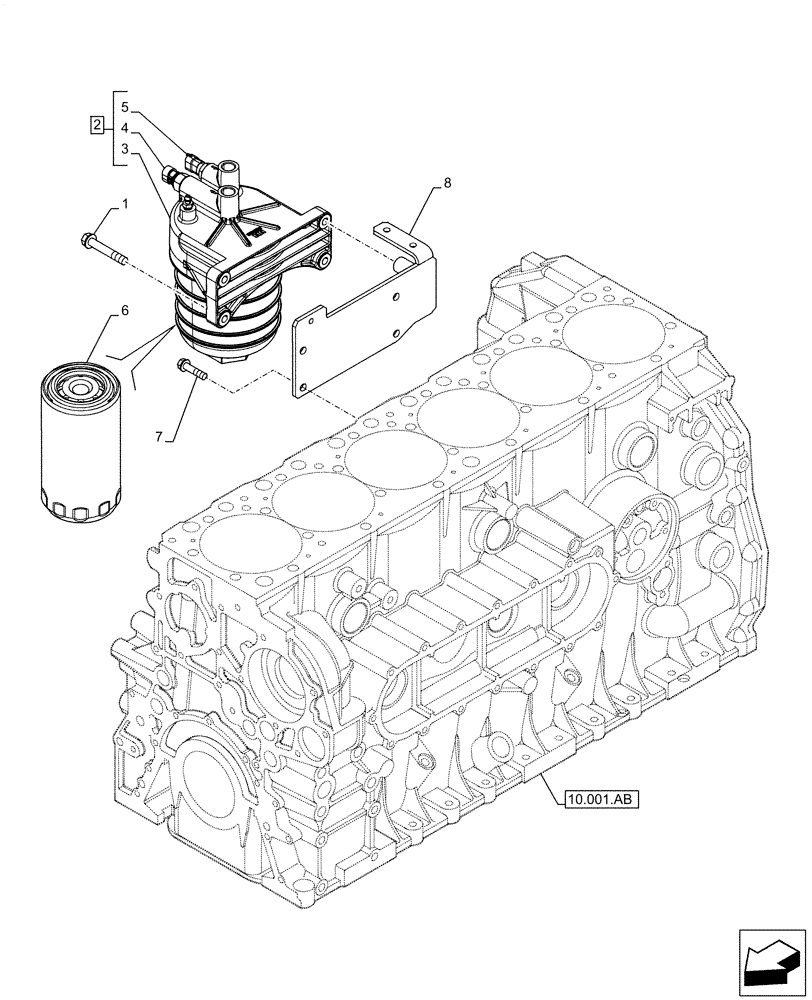 2
5
4
3
1
8
6
7
10.001.AB