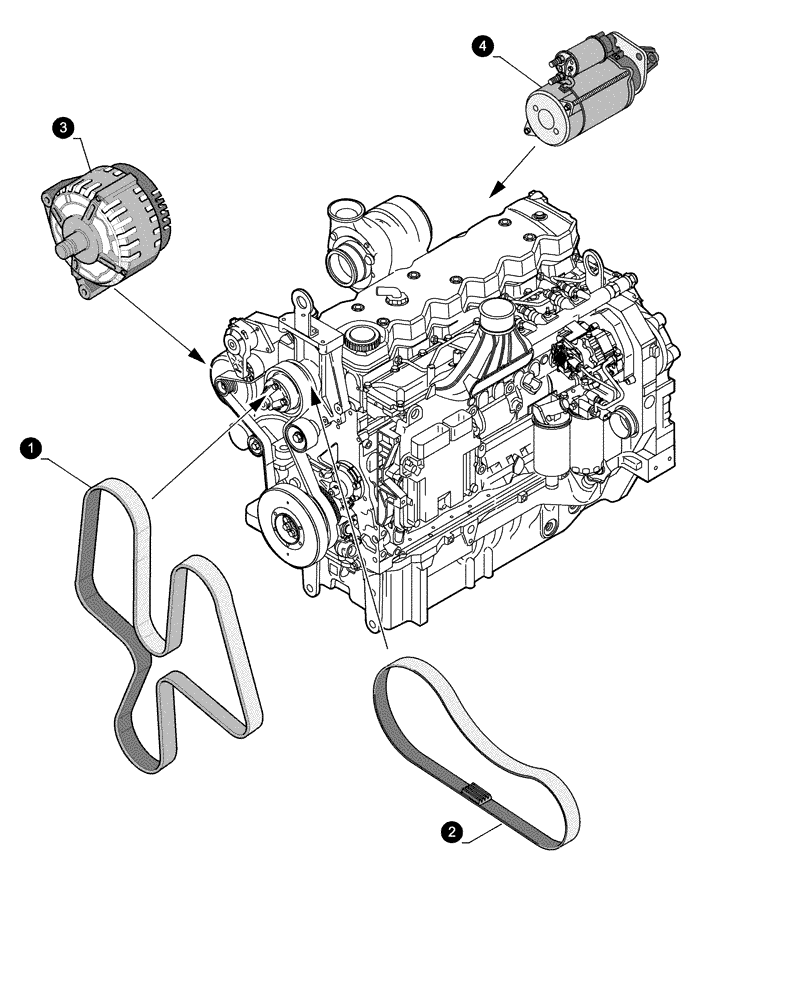 4
3
1
2