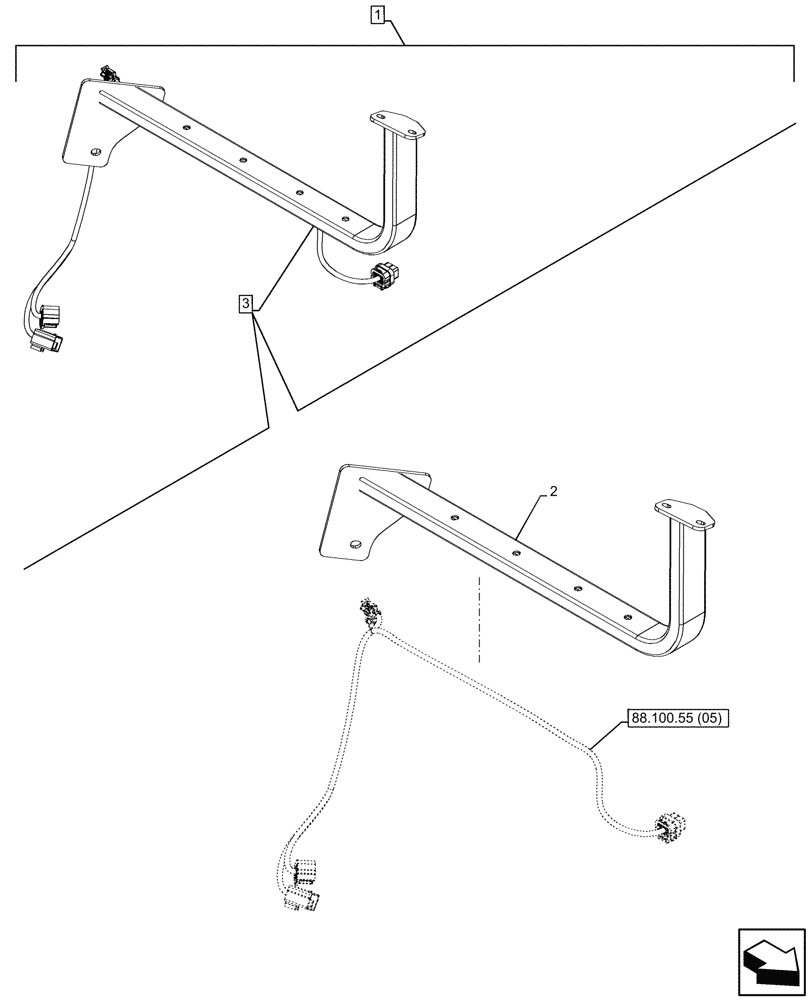 1

3

2

88.100.55 (05)