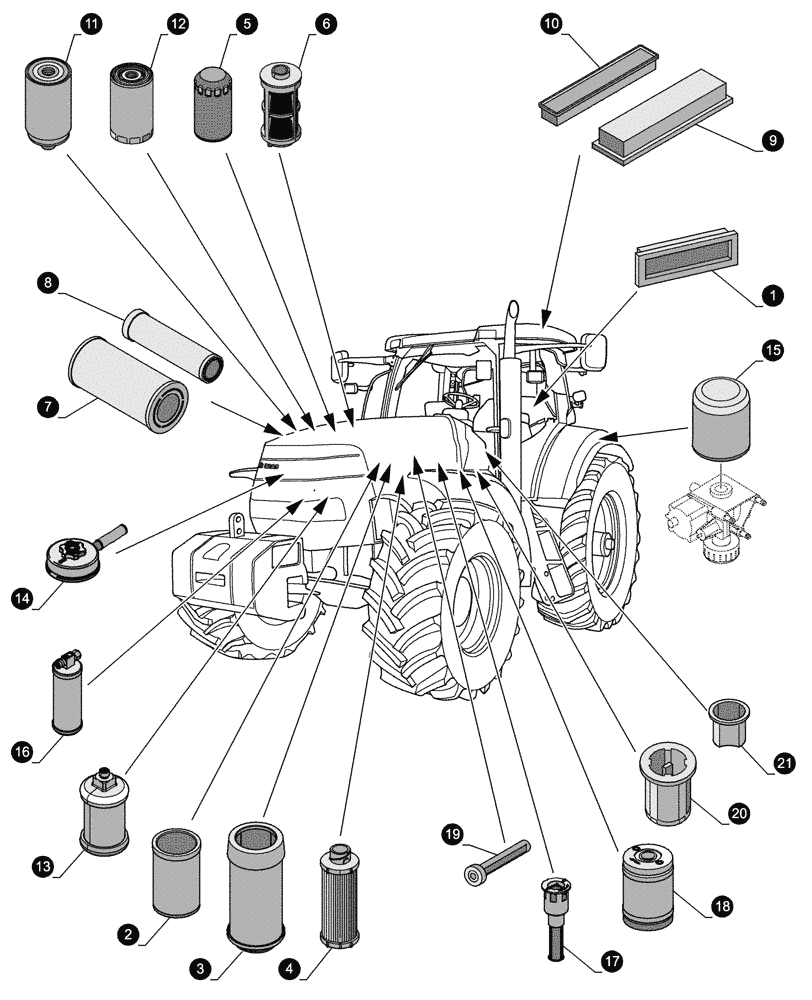 11
12
5
6
10
9
1
8
7
15
14
16
13
2
3
4
19
17
18
20
21