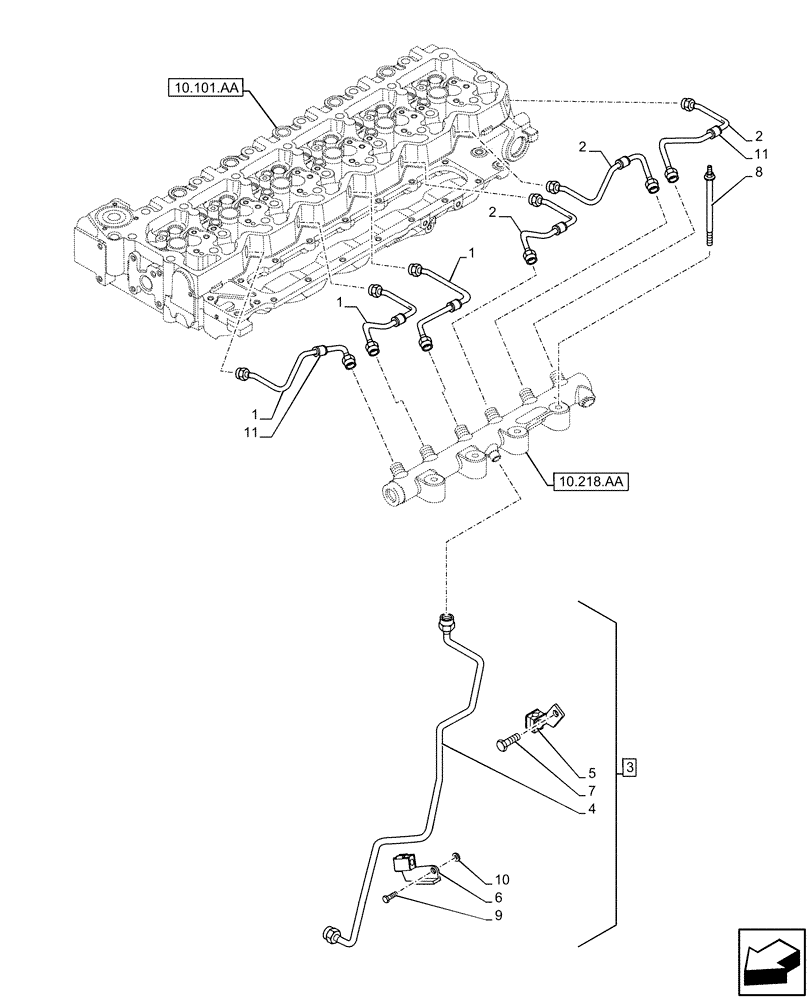 10.101.AA

2

11

2

8

2

1

1

1

11

10.218.AA

5

7

4

3

10

6

9