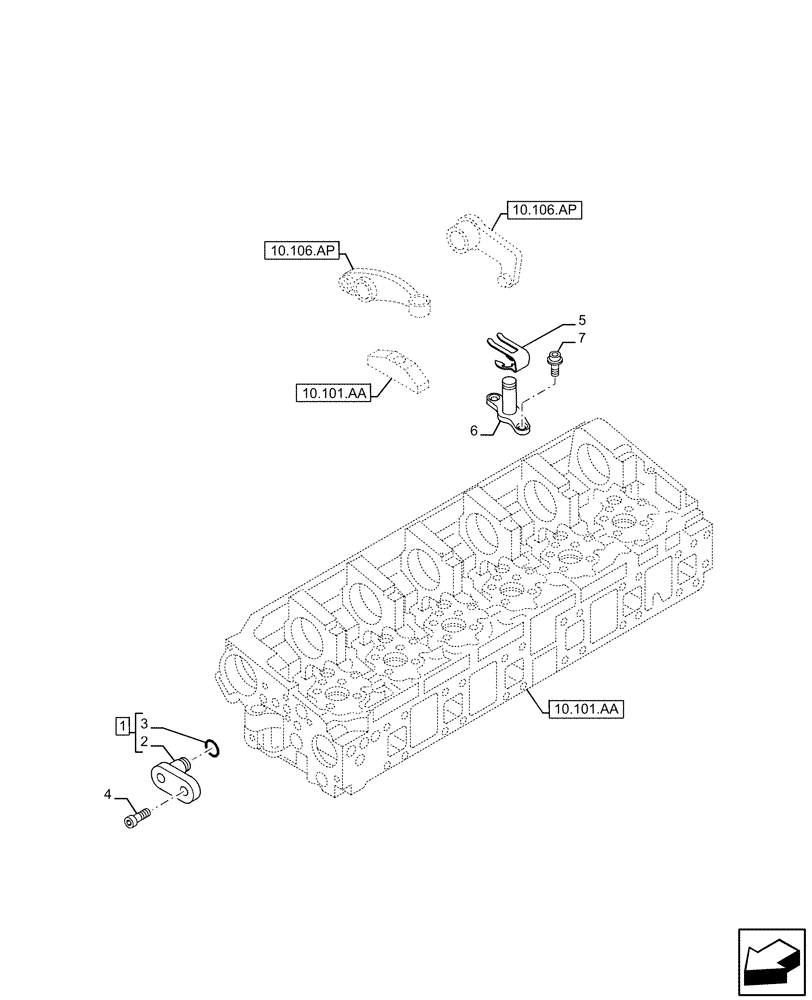 10.106.AP

10.106.AP

5

7

10.101.AA

6

10.101.AA

1

3

2

4