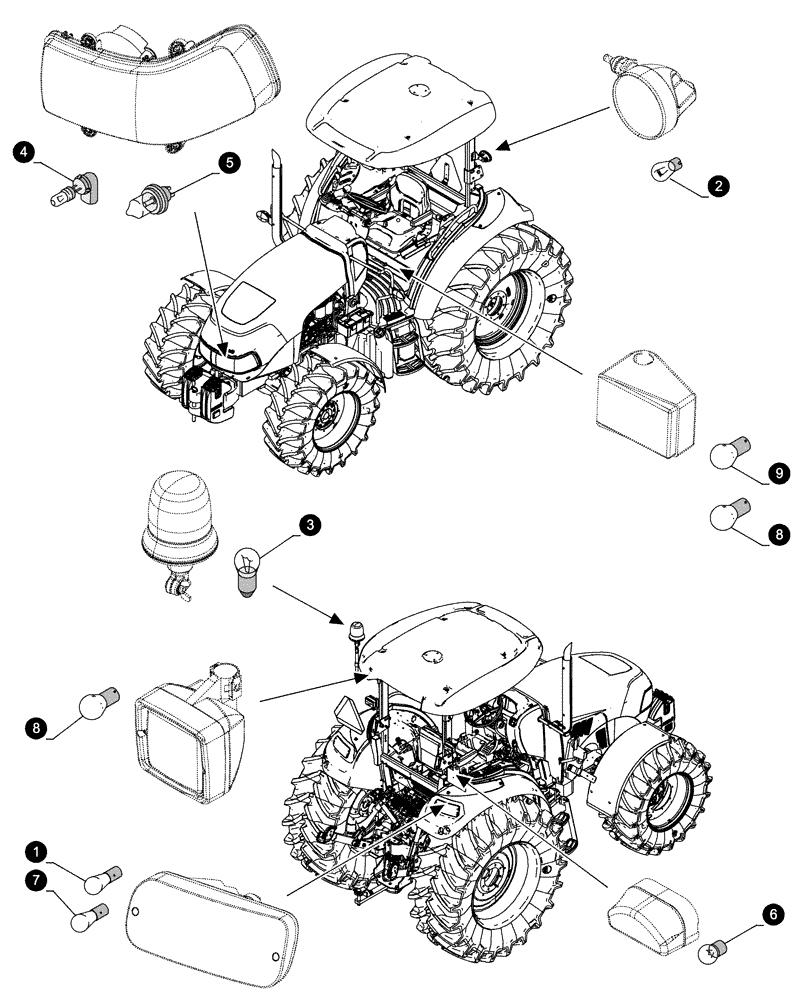 4
5
2
9
8
3
8
1
7
6