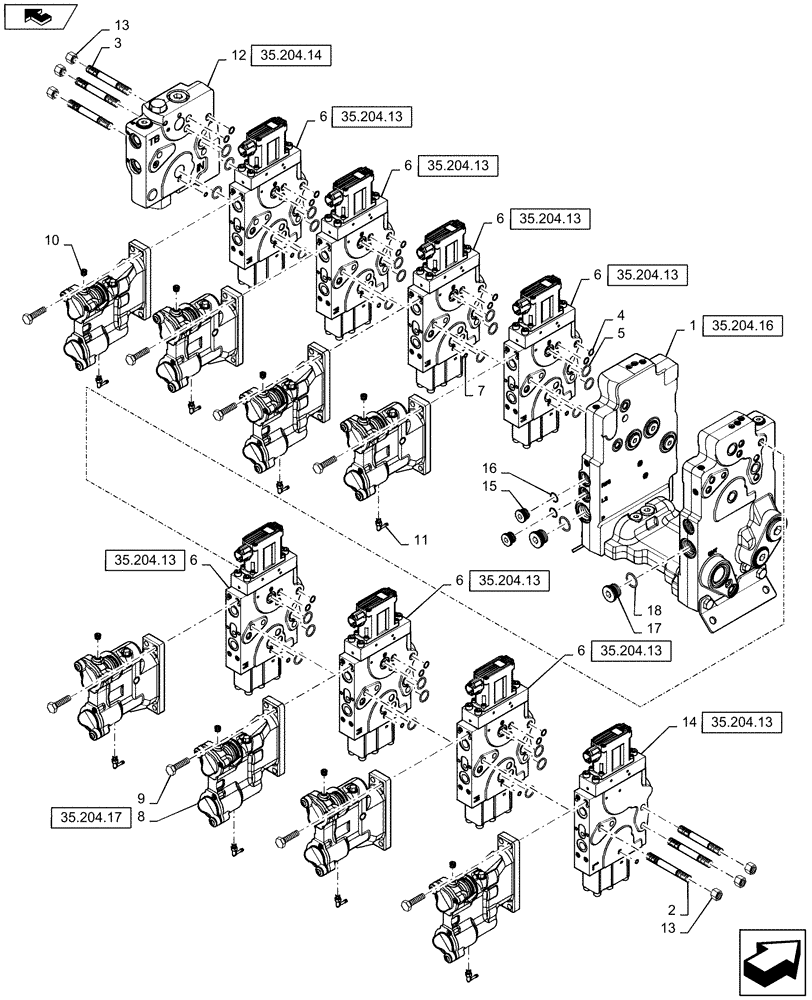 13
3
12 35.204.14
6 35.204.13
6 35.204.13
6 35.204.13
6 35.204.13
10
4
5
1 35.204.16
7
16
15
11
35.204.13 6
6 35.204.13
18
17
6 35.204.13
14 35.204.13
9
35.204.17 8
2
13