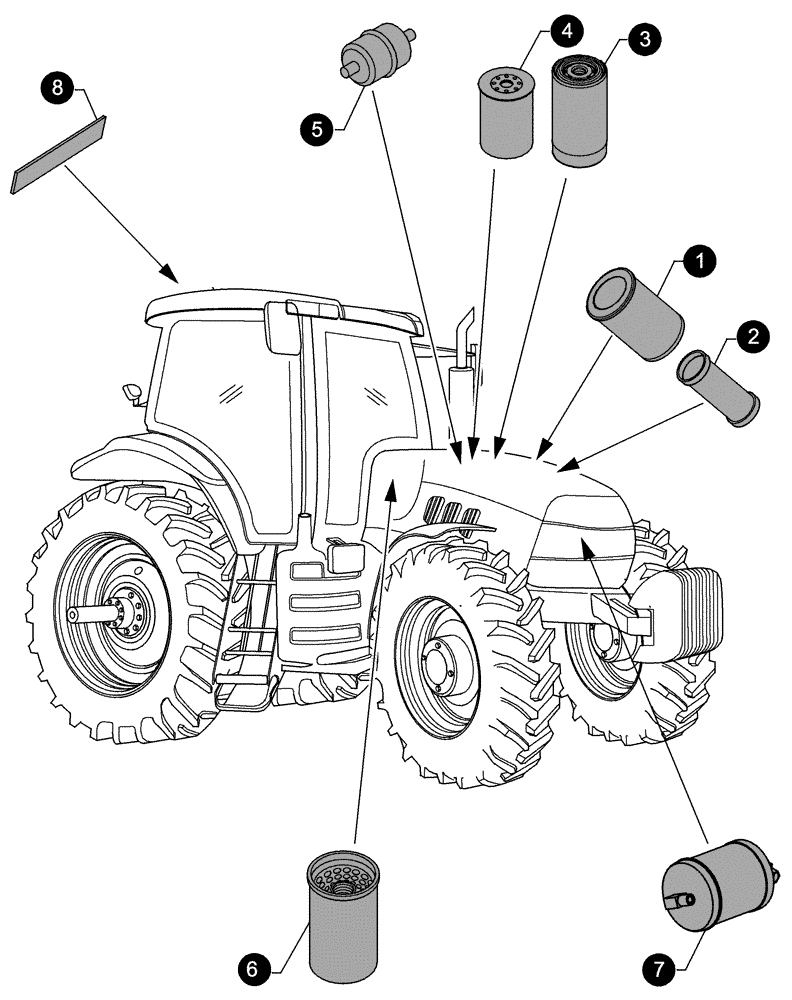 8
5
4
3
1
2
6
7