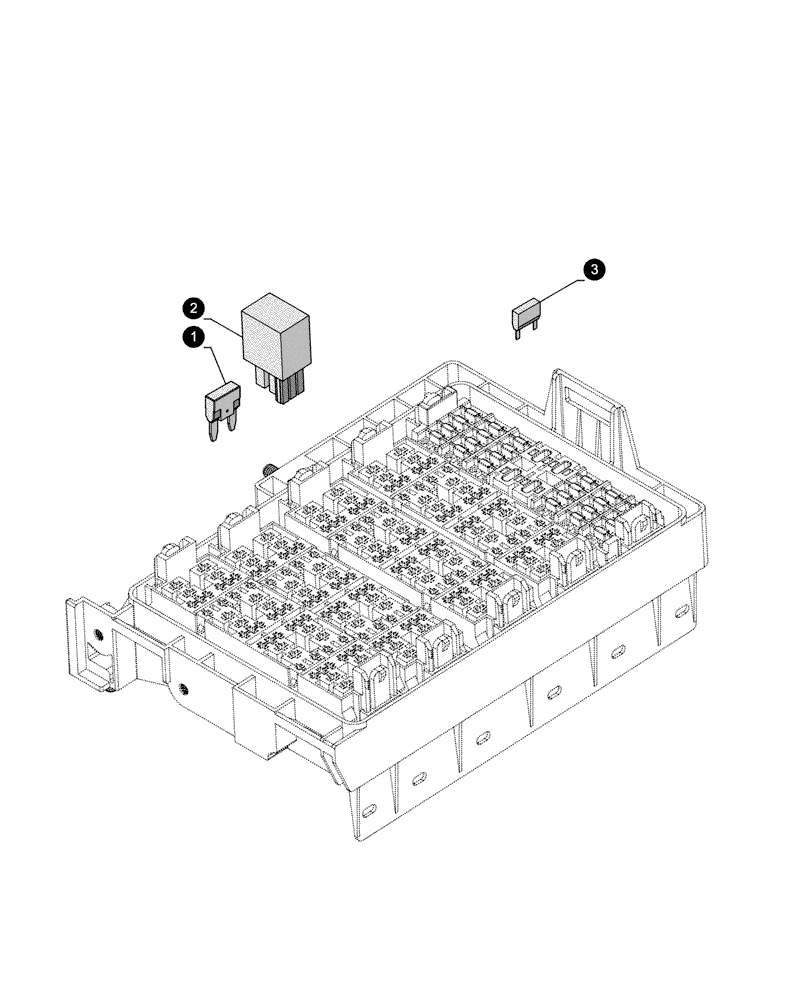 2
1
3