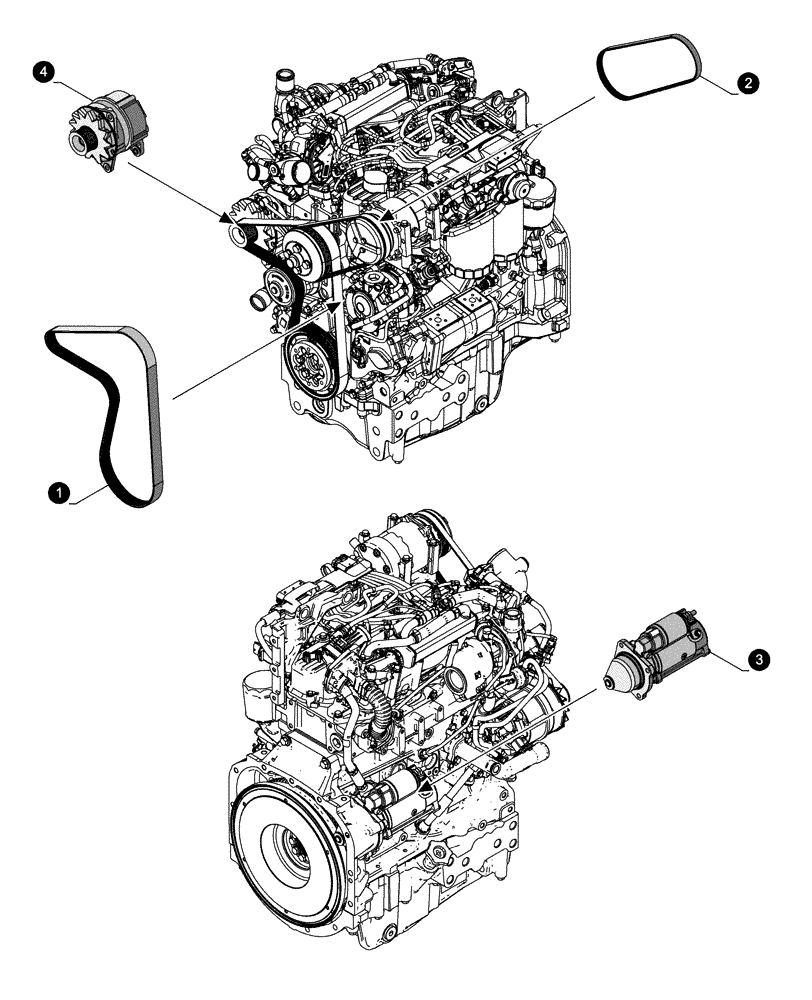 4
2
1
3