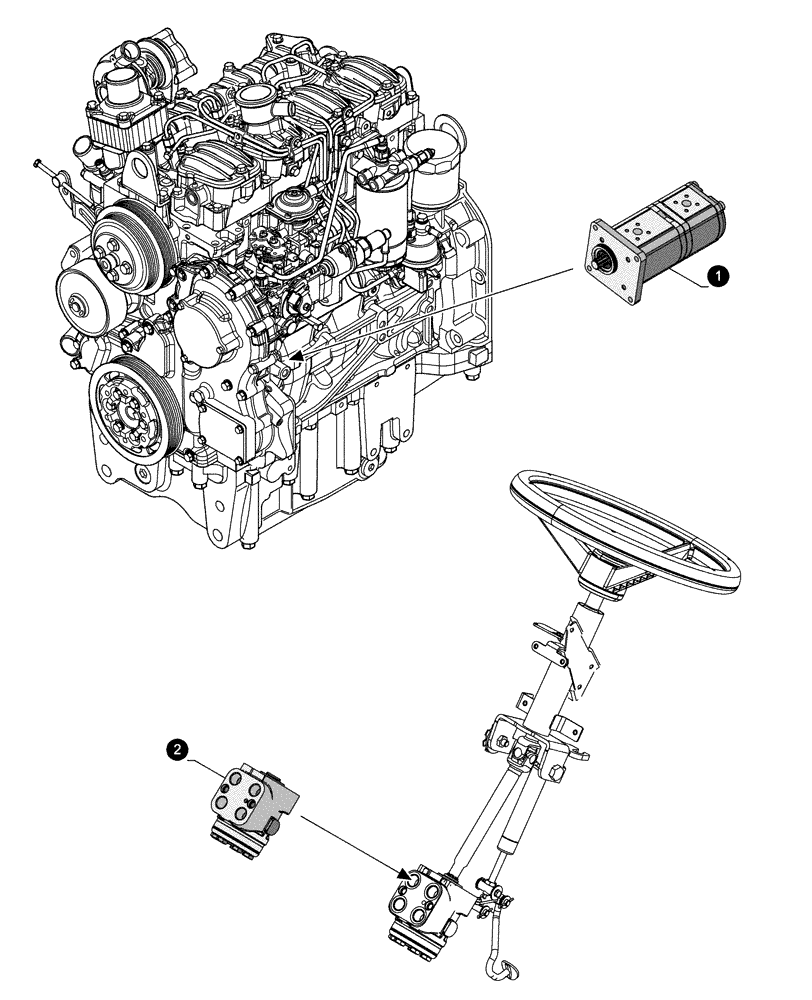 1

2