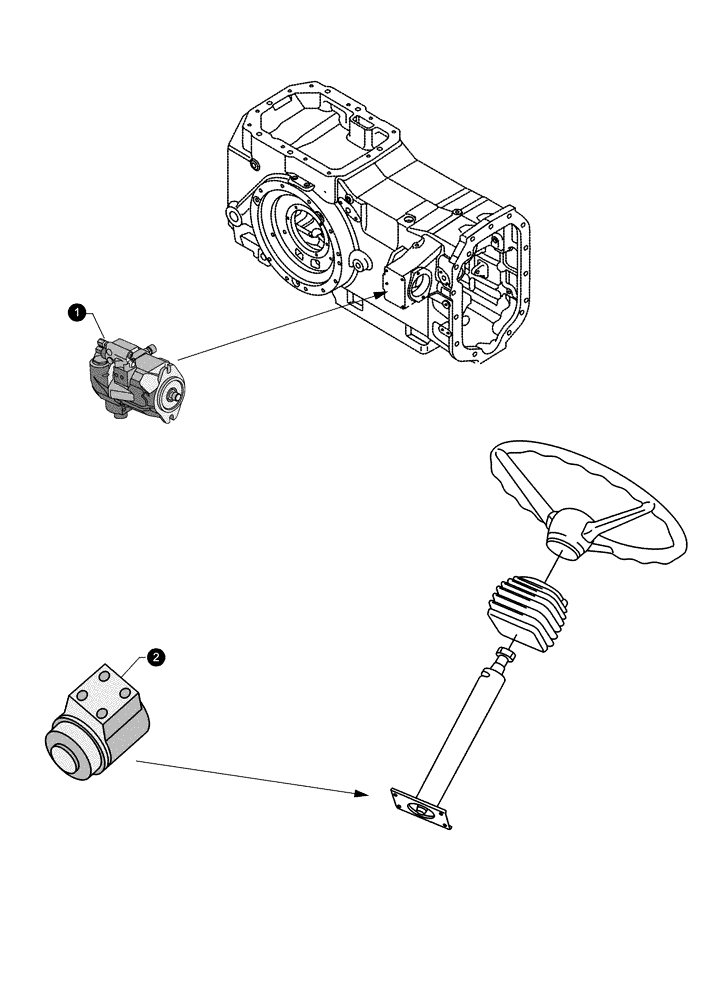 1

2