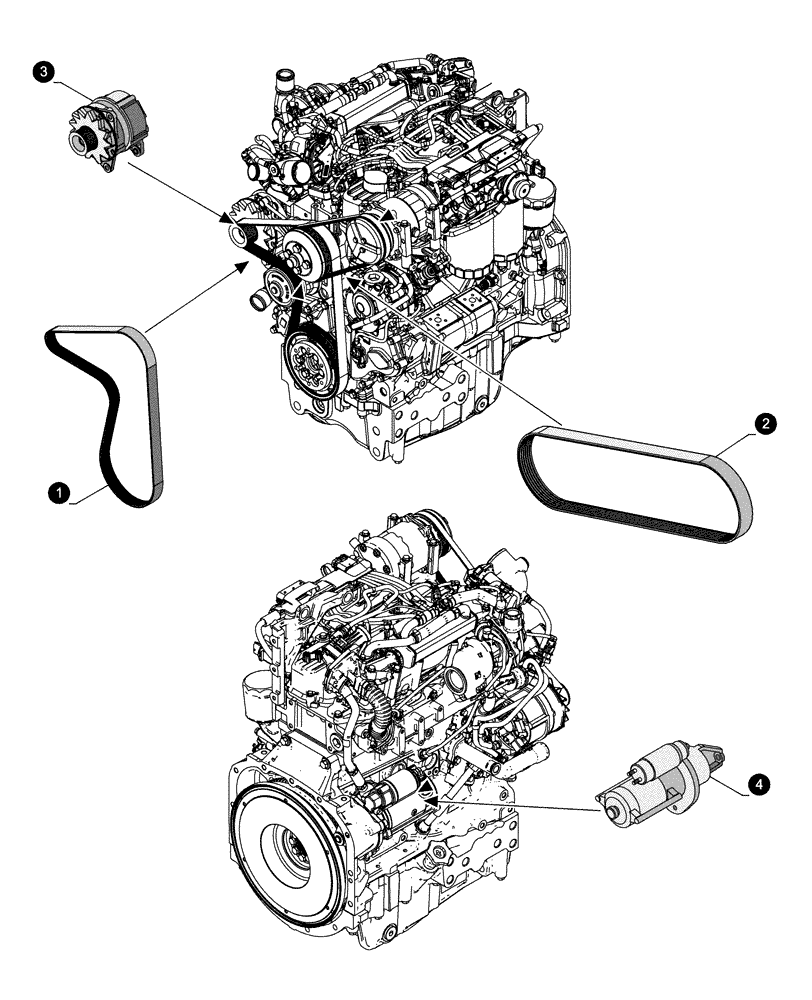 3
1
2
4