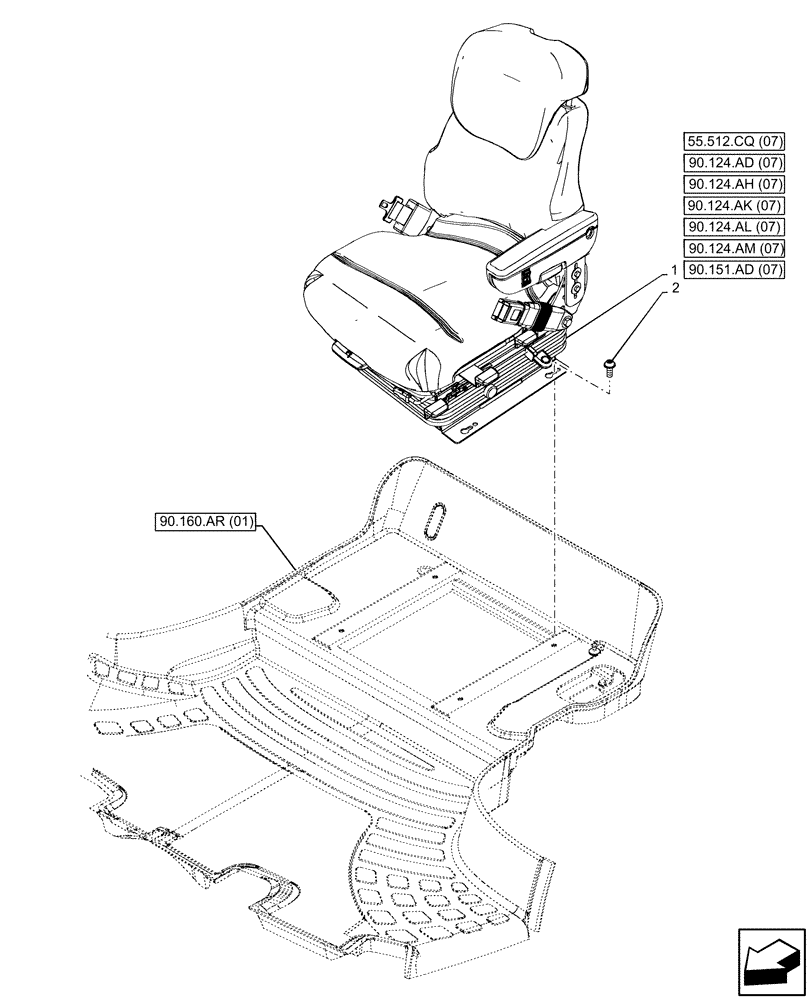 55.512.CQ (07)
90.124.AD (07)
90.124.AH (07)
90.124.AK (07)
90.124.AL (07)
90.124.AM (07)
90.151.AD (07)
1
2
90.160.AR (01)