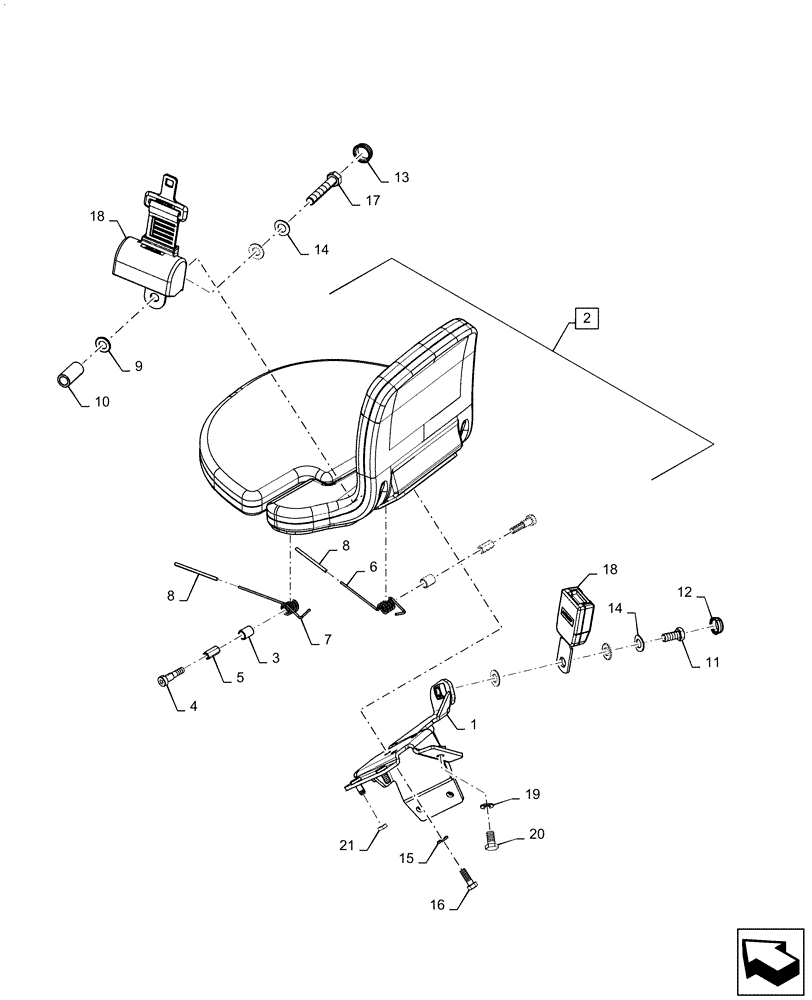 13
17
18
14
2
9
10
8
6
8
7
3
5
4
18
12
14
11
1
19
20
21
15
16