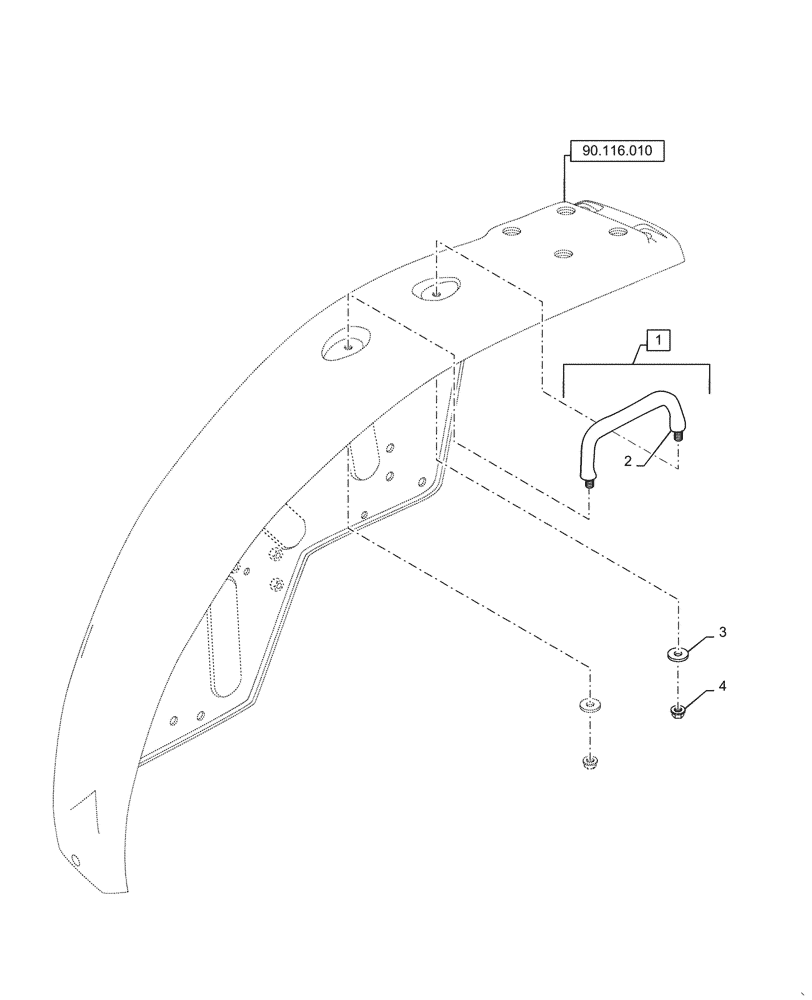 90.116.010

1

2

3

4