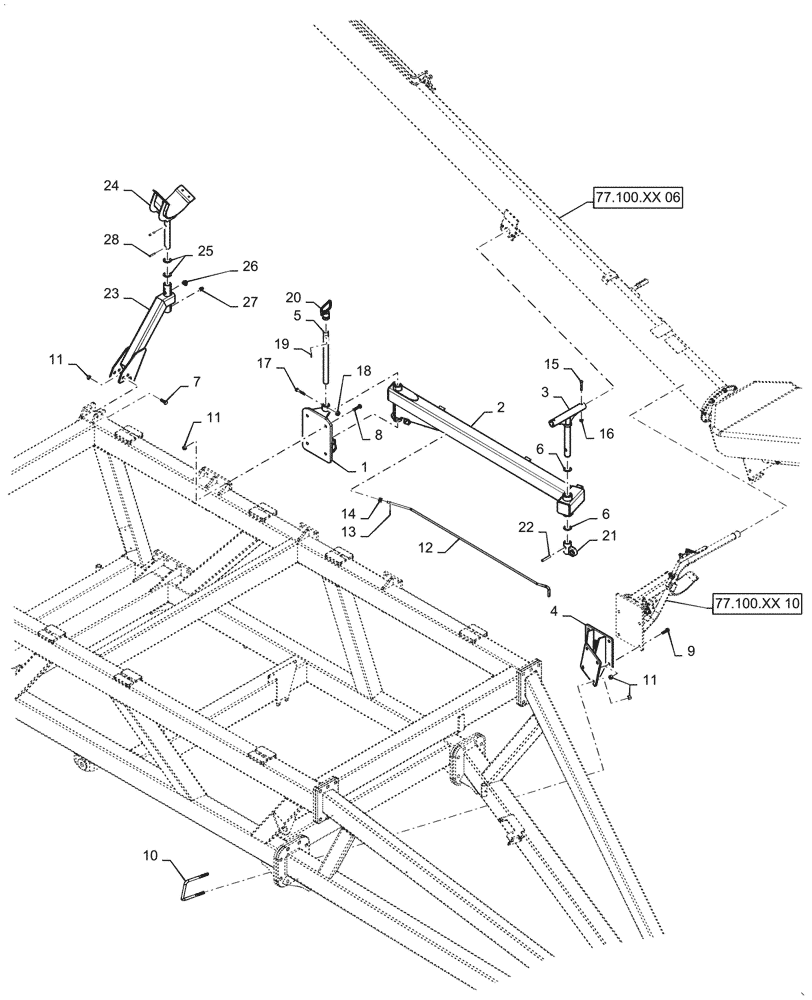 77.100.XX 06

24
28
25
26
23
27
20
5
19
17
18
11
7
11
8
1
2
15
3
16
6
14
13
12
6
22
21
77.100.XX 10
4
9
11
10