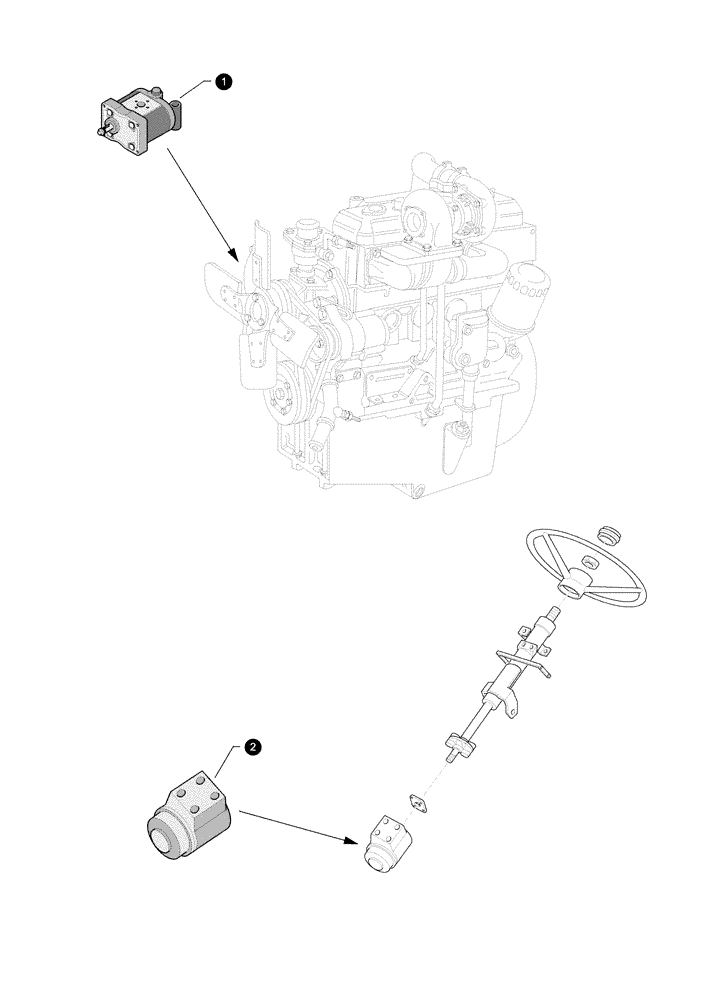 1

2