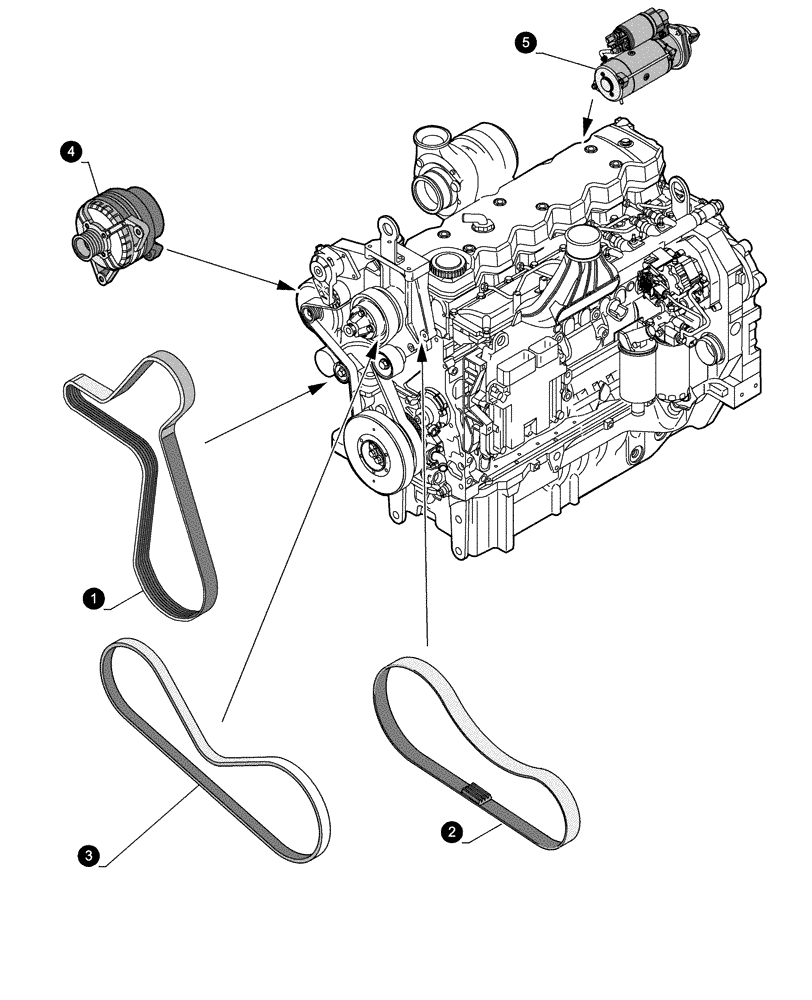 5
4
1
3
2