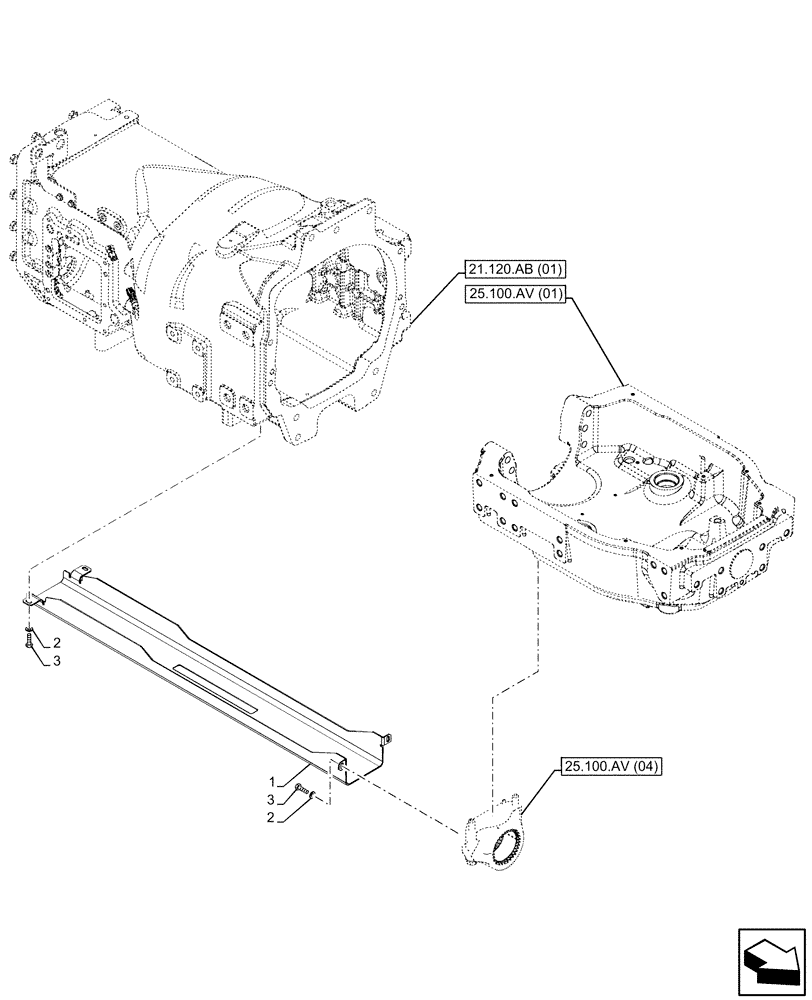 21.120.AB (01)

25.100.AV (01)

2

3

1

3

2

25.100.AV (04)