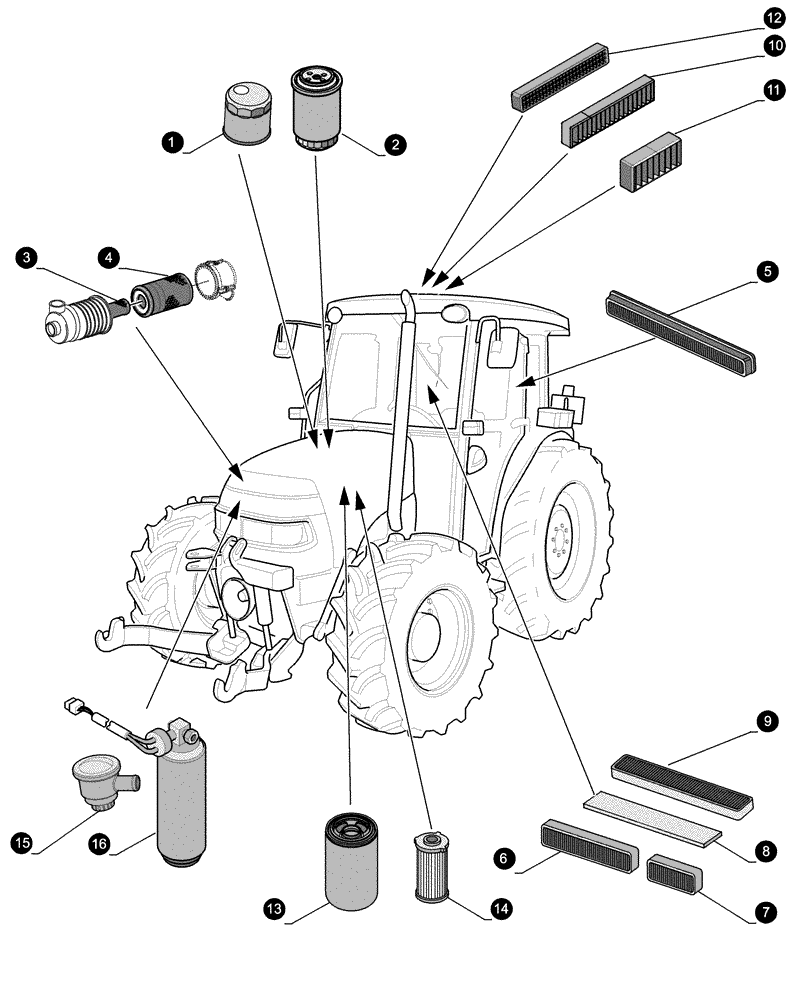 12
10
11
1
2
3
4
5
9
8
6
7
15
16
13
14