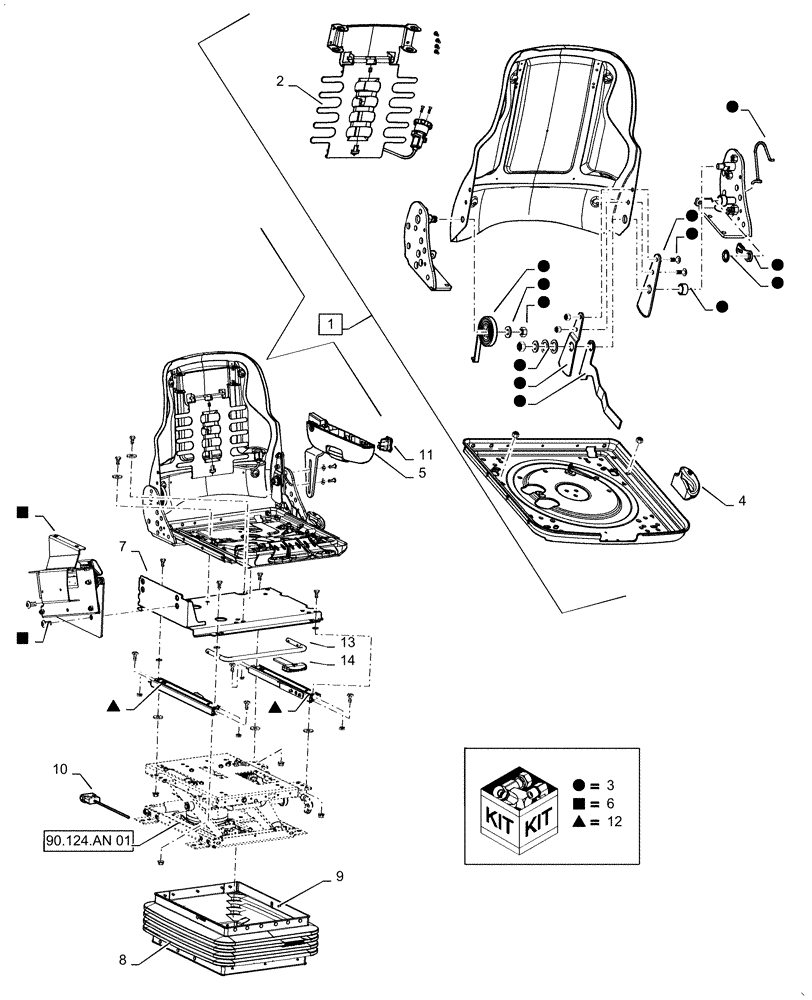 2
1
11
5
4
7
13
14
10
90.124.AN 01
9
8
KIT KIT
● = 3
■ = 6
▲ = 12