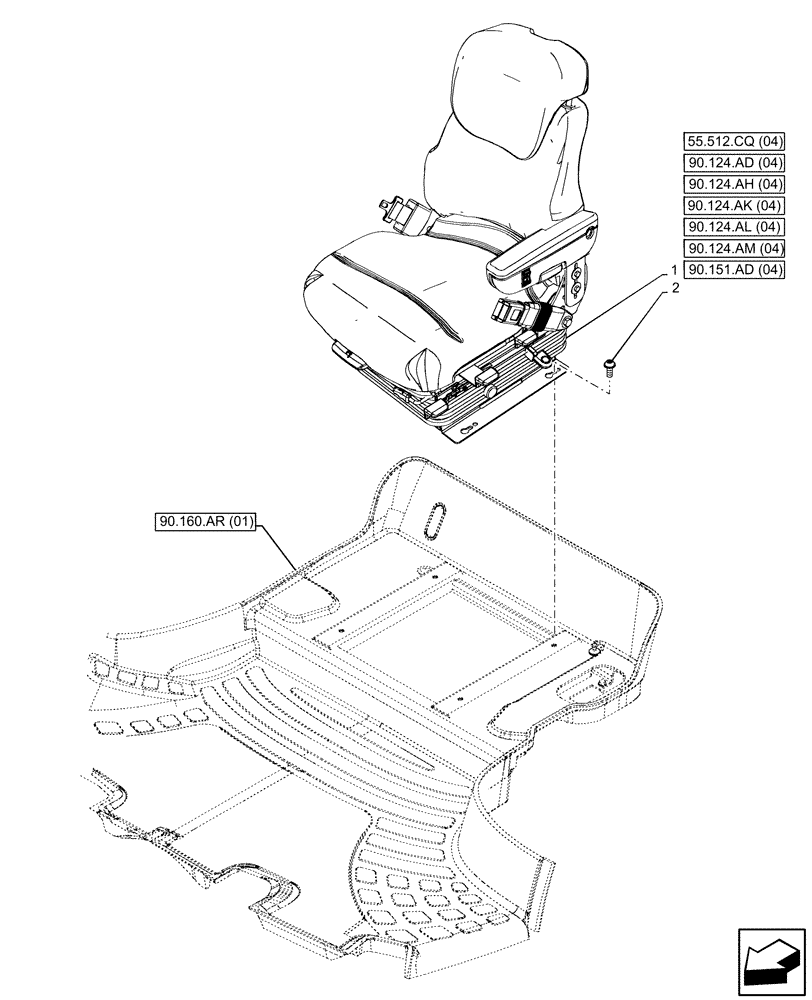 55.512.CQ (04)
90.124.AD (04)
90.124.AH (04)
90.124.AK (04)
90.124.AL (04)
90.124.AM (04)
90.151.AD (04)

1
2

90.160.AR (01)