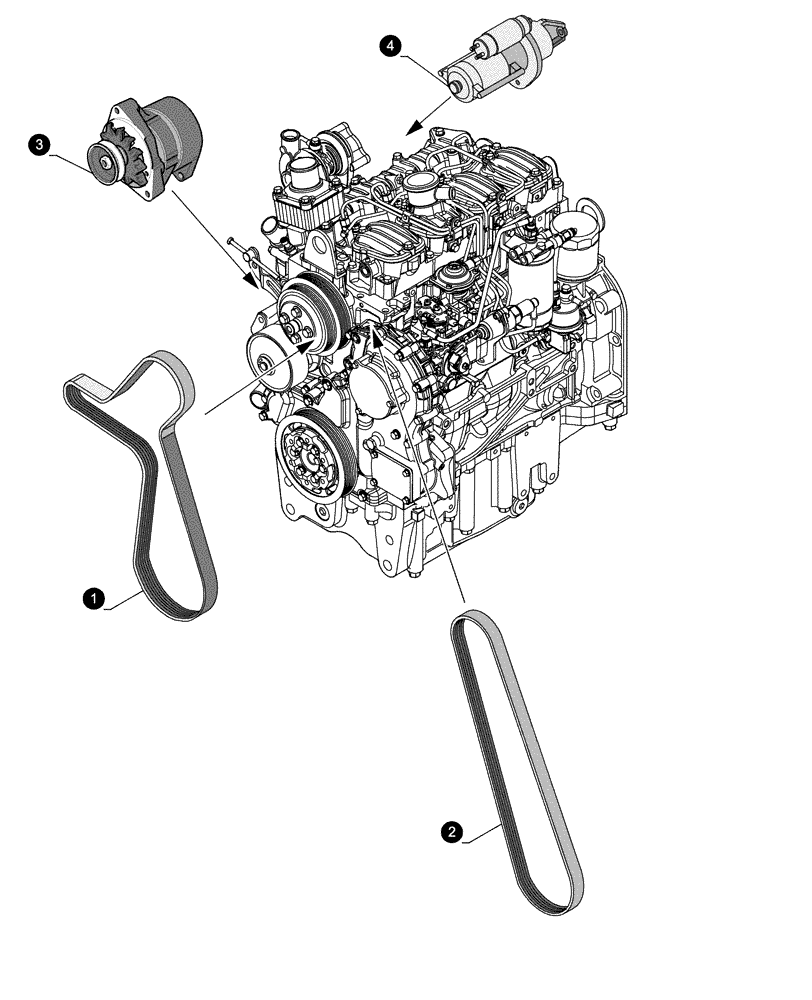 4
3
1
2