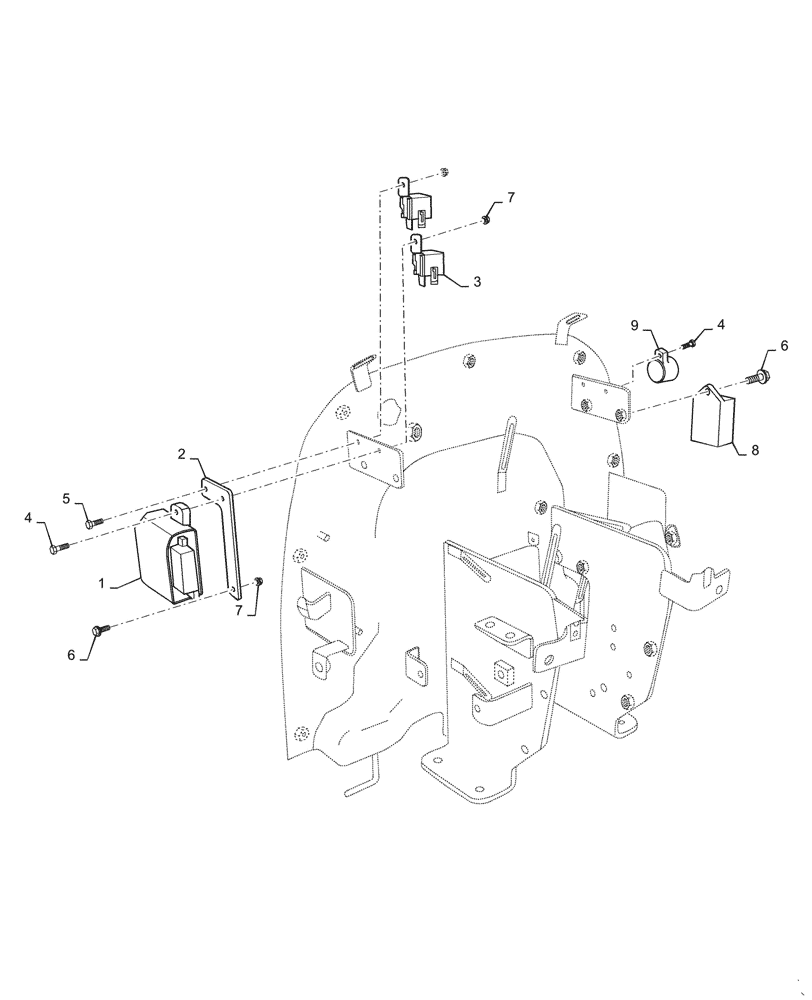 7
3
9
4
6
8
2
5
4
1
7
6