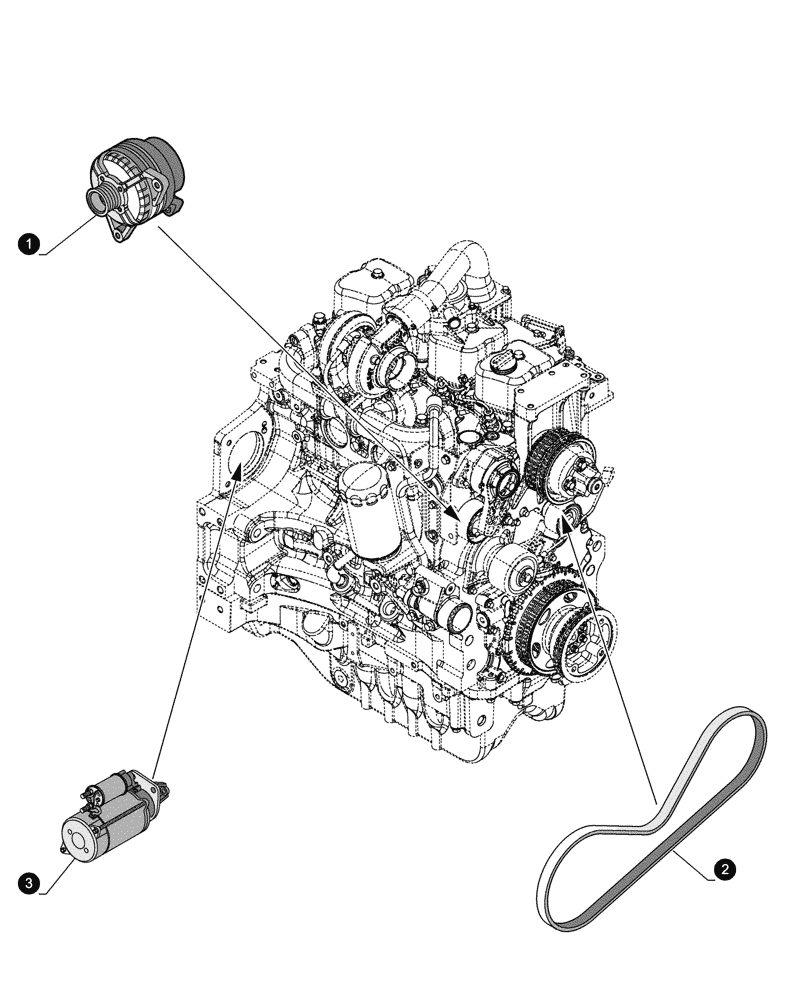 1

2

3