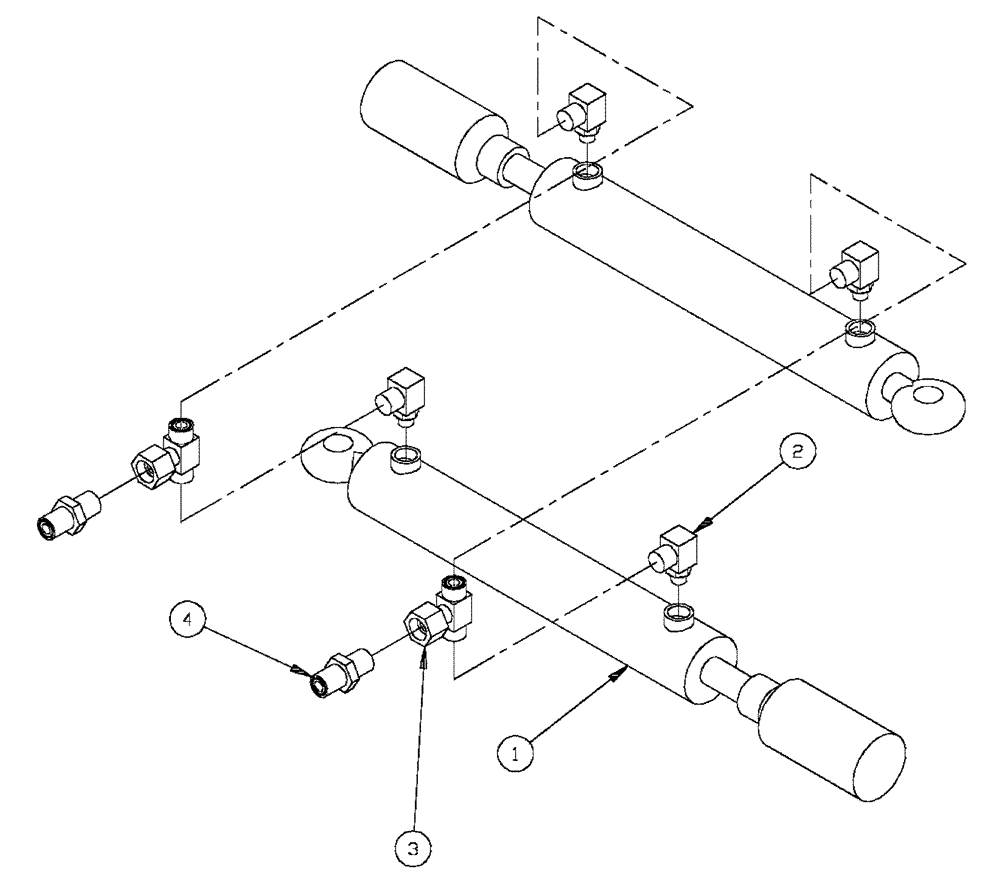 2

4

1

3