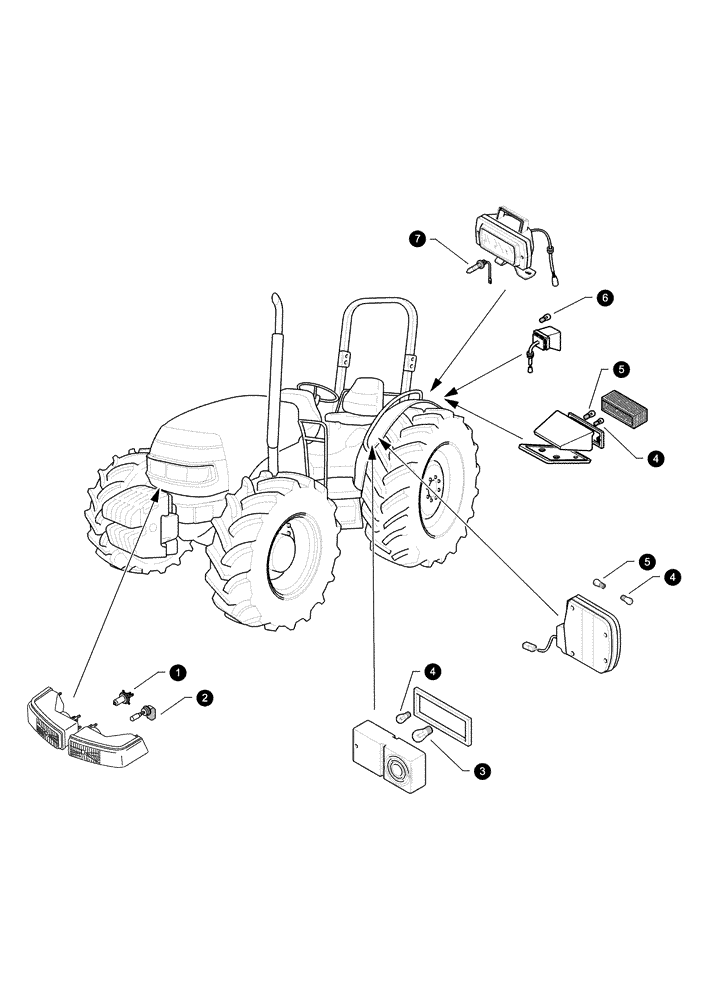 7
6
5
4
5
4
1
2
4
3