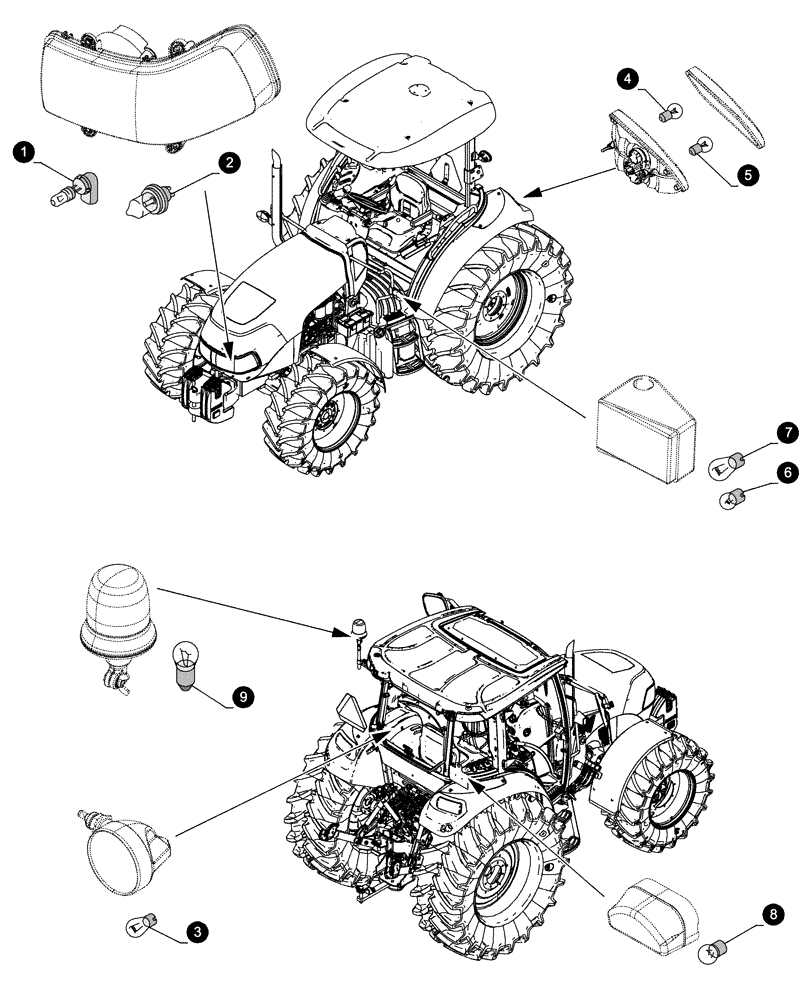 1
2
4
5
7
6
9
3
8