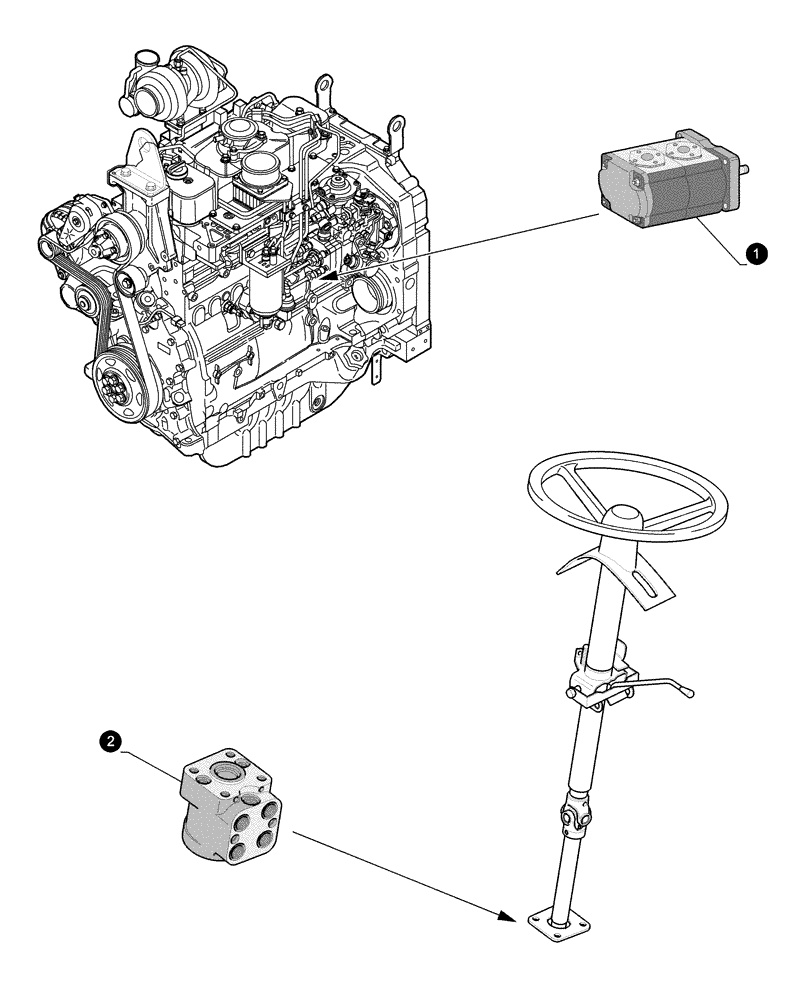 1

2