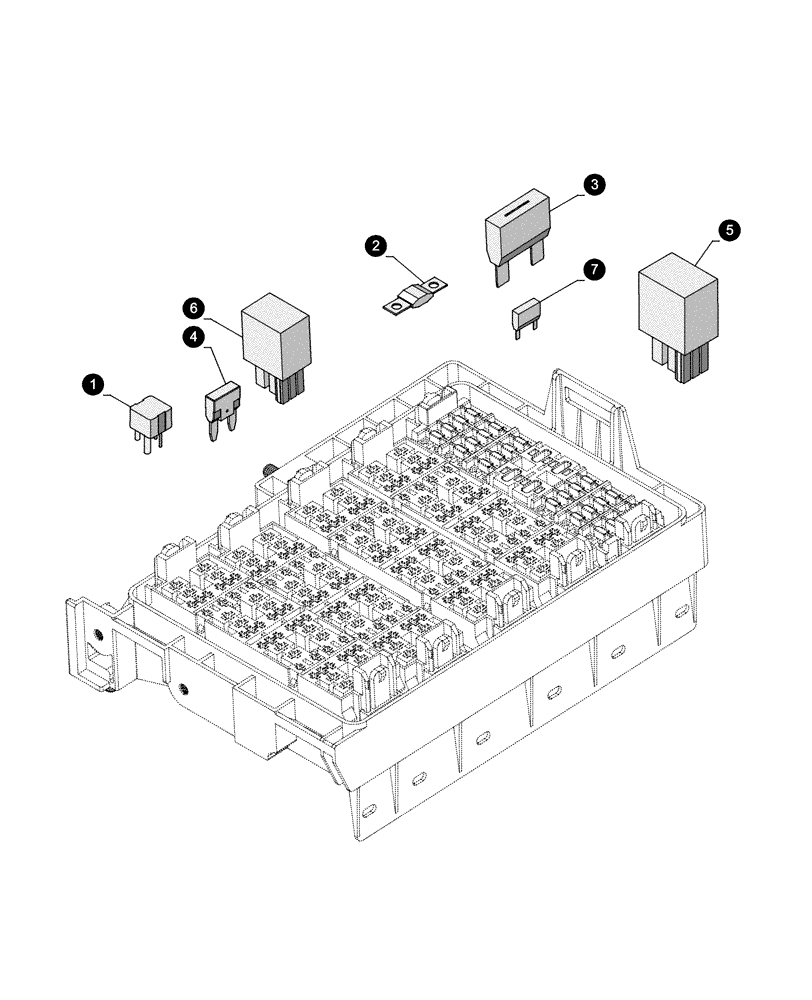 3
2
5
7
6
4
1