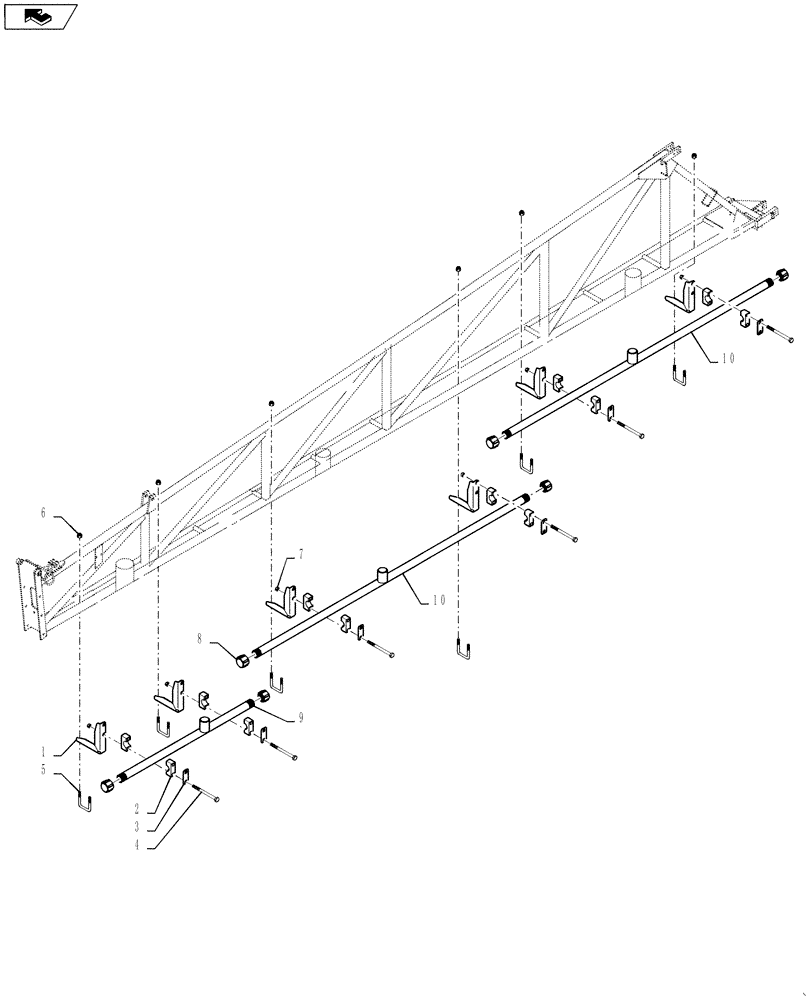 10
6
7
10
8
9
1
5
2
3
4