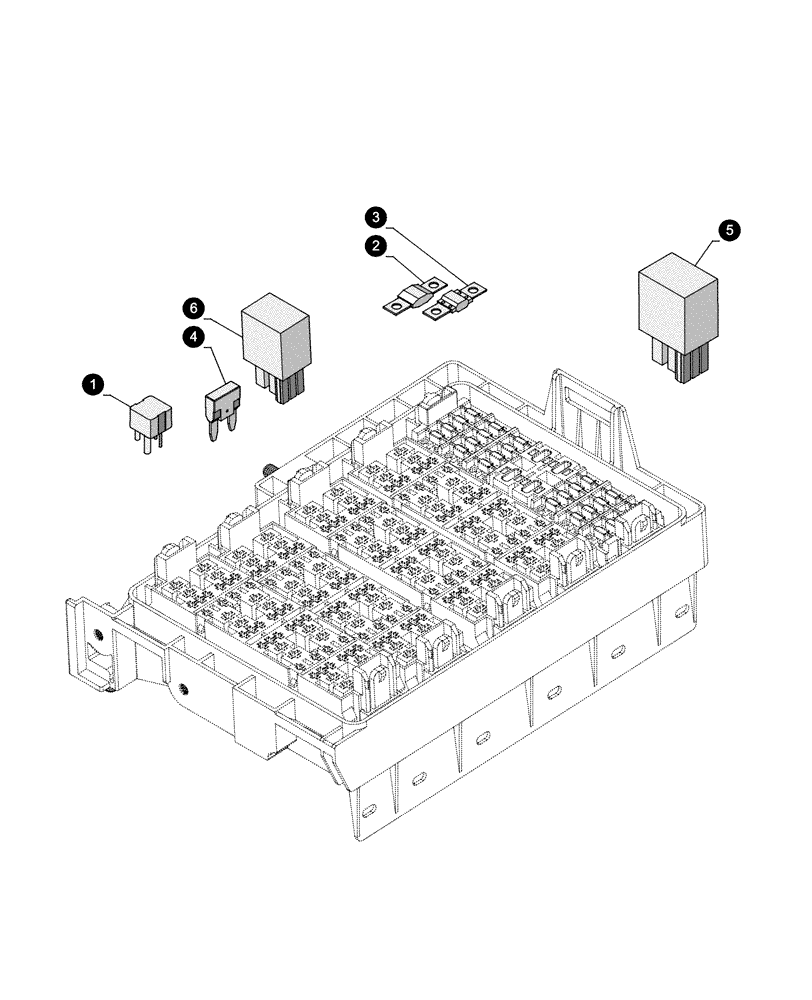 3
2
5
6
4
1