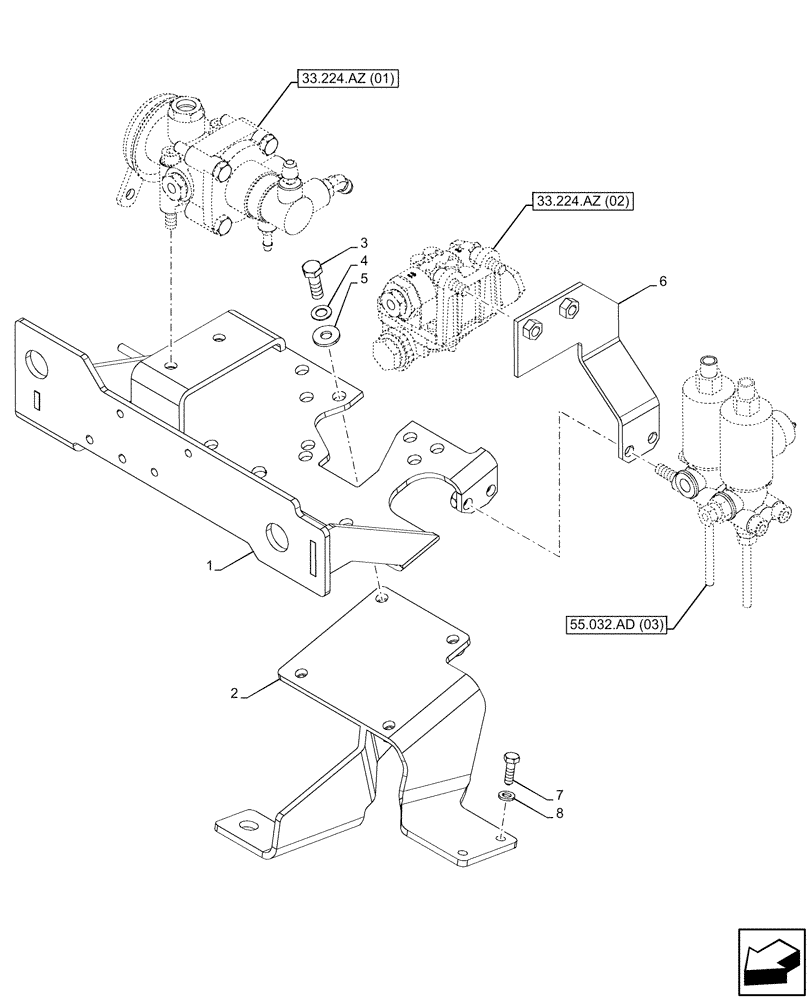 33.224.AZ (01)
33.224.AZ (02)
3
4
5
6
1
55.032.AD (03)
2
7
8