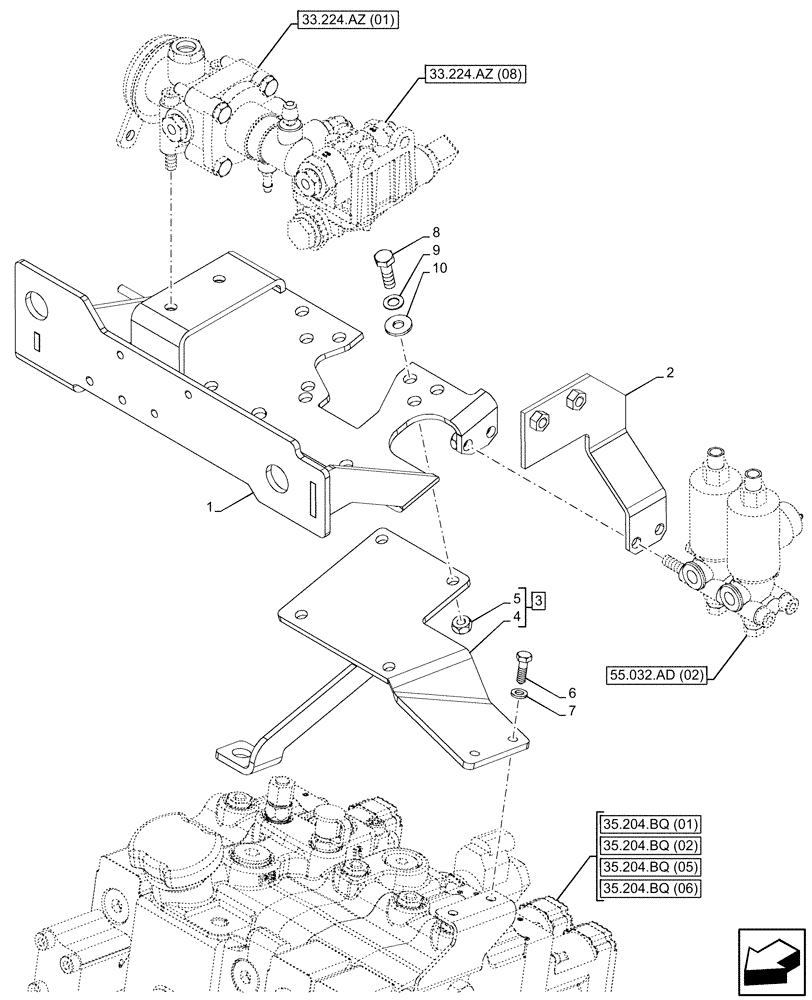 33.224.AZ (01)
33.224.AZ (08)
8
9
10
2
1
5
4
3
6
7
55.032.AD (02)
35.204.BQ (01)
35.204.BQ (02)
35.204.BQ (05)
35.204.BQ (06)