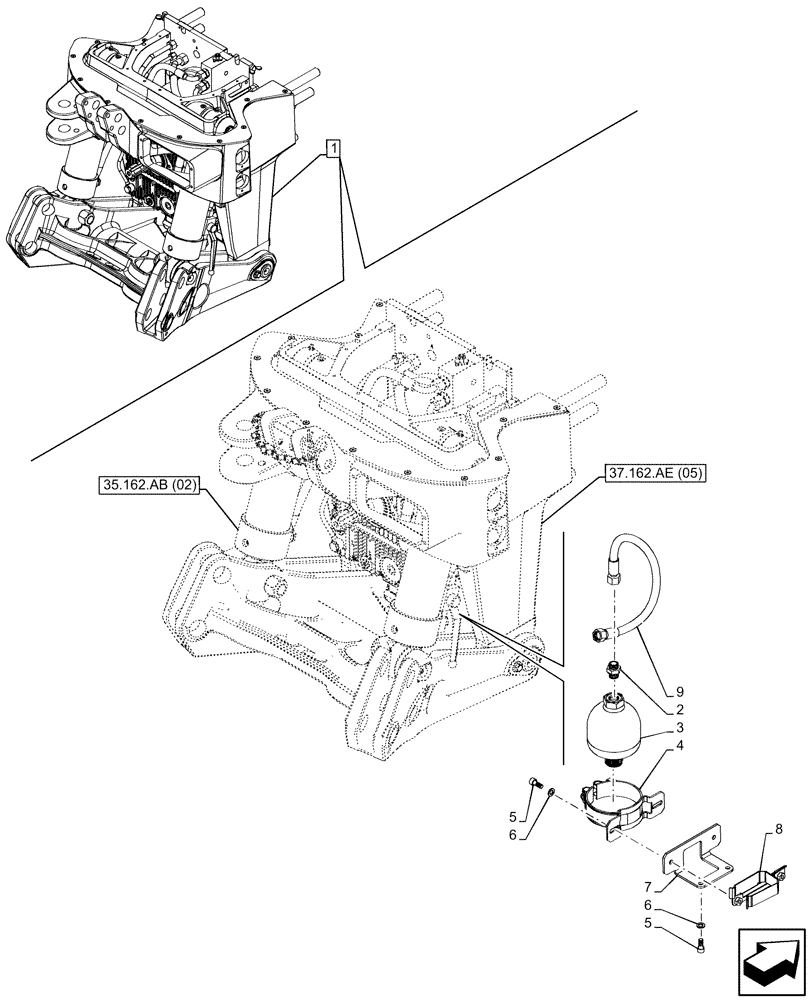 1

35.162.AB (02)

37.162.AE (05)

9
2
3
4
5
6
8
7
6
5