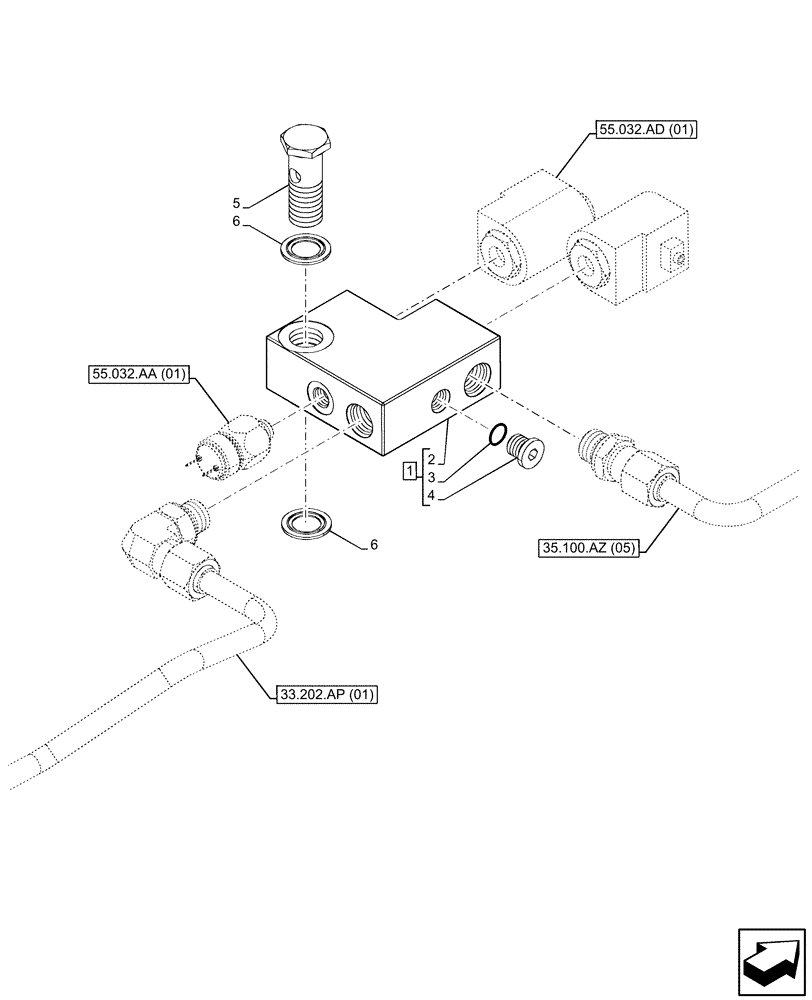 55.032.AD (01)
5
6
55.032.AA (01)
1
2
3
4
6
35.100.AZ (05)
33.202.AP (01)