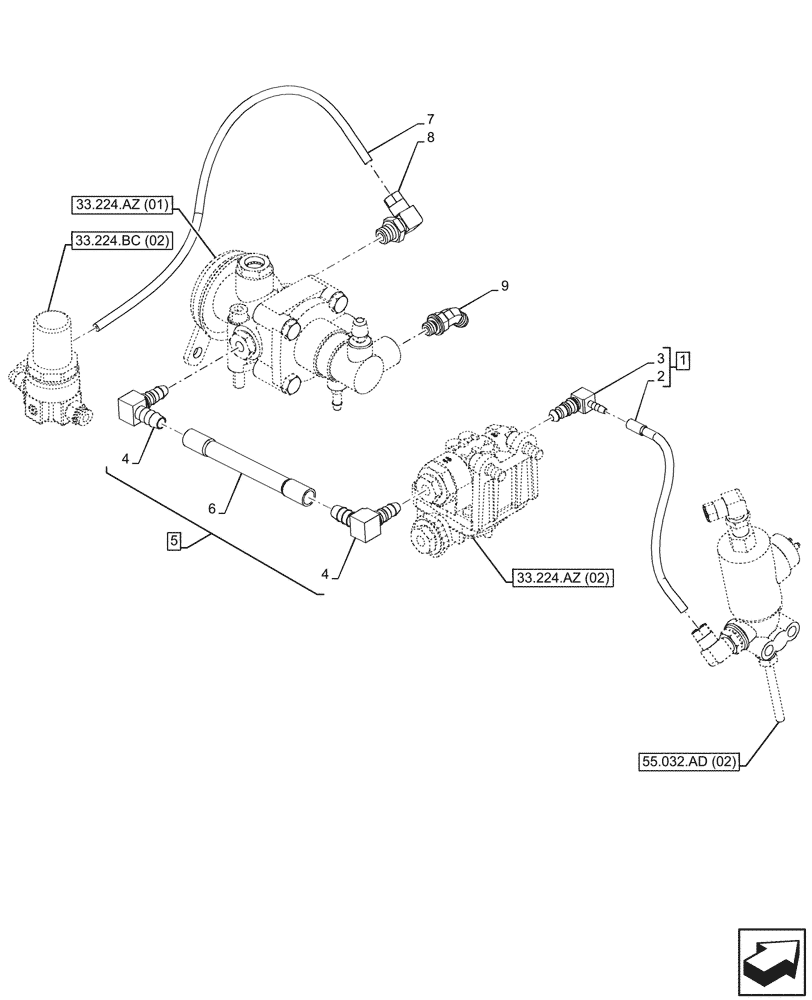 7
8
33.224.AZ (01)
33.224.BC (02)
9
3
2
1
4
6
5
4
33.224.AZ (02)
55.032.AD (02)