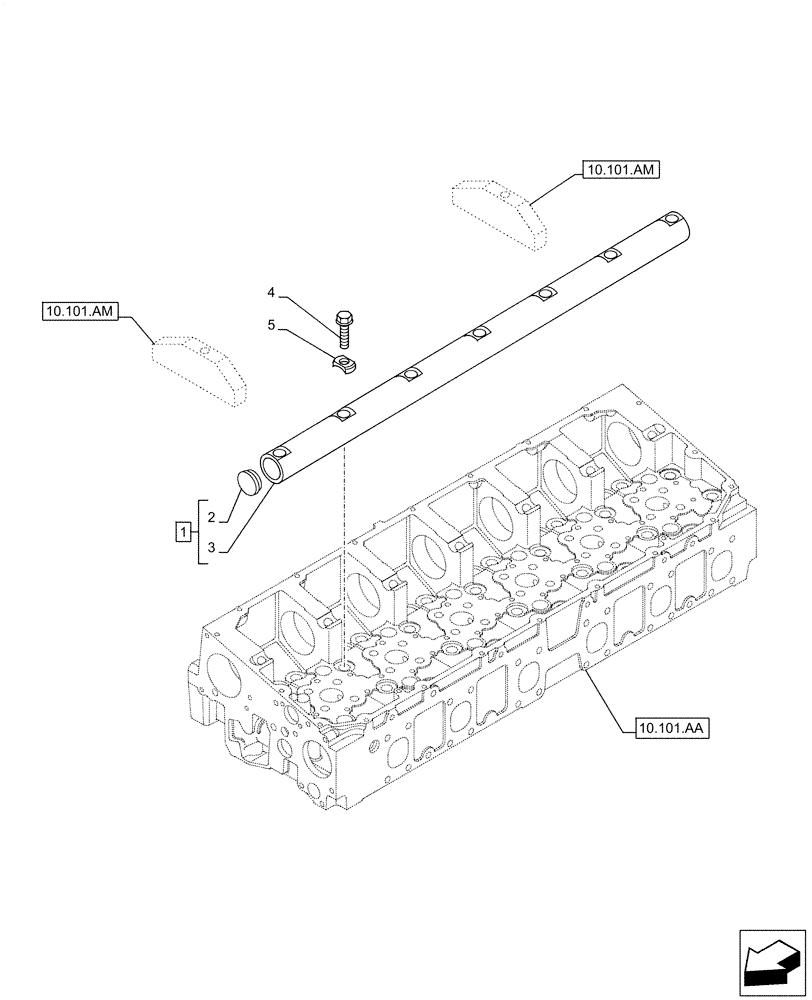 10.101.AM

10.101.AM

4

5

1

2

3

10.101.AA