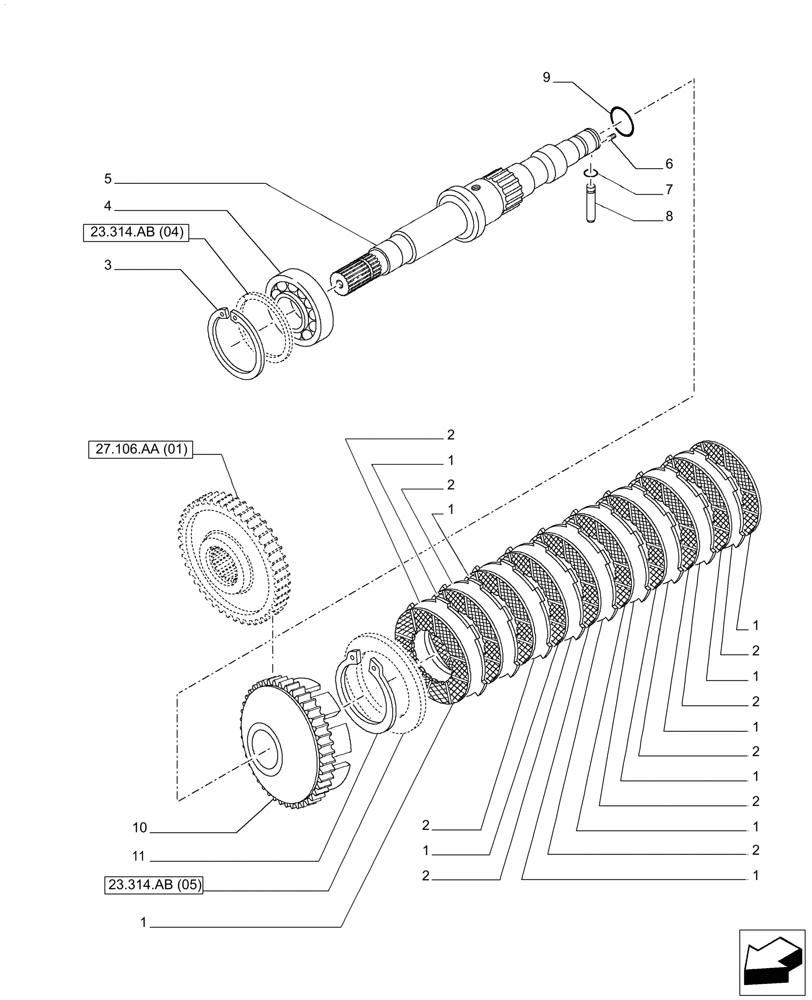 9
6
7
8
5
4
23.314.AB (04)
3
27.106.AA (01)
2
1
2
1
1
2
1
2
1
2
1
2
1
2
1
2
1
2
10
11
23.314.AB (05)
1