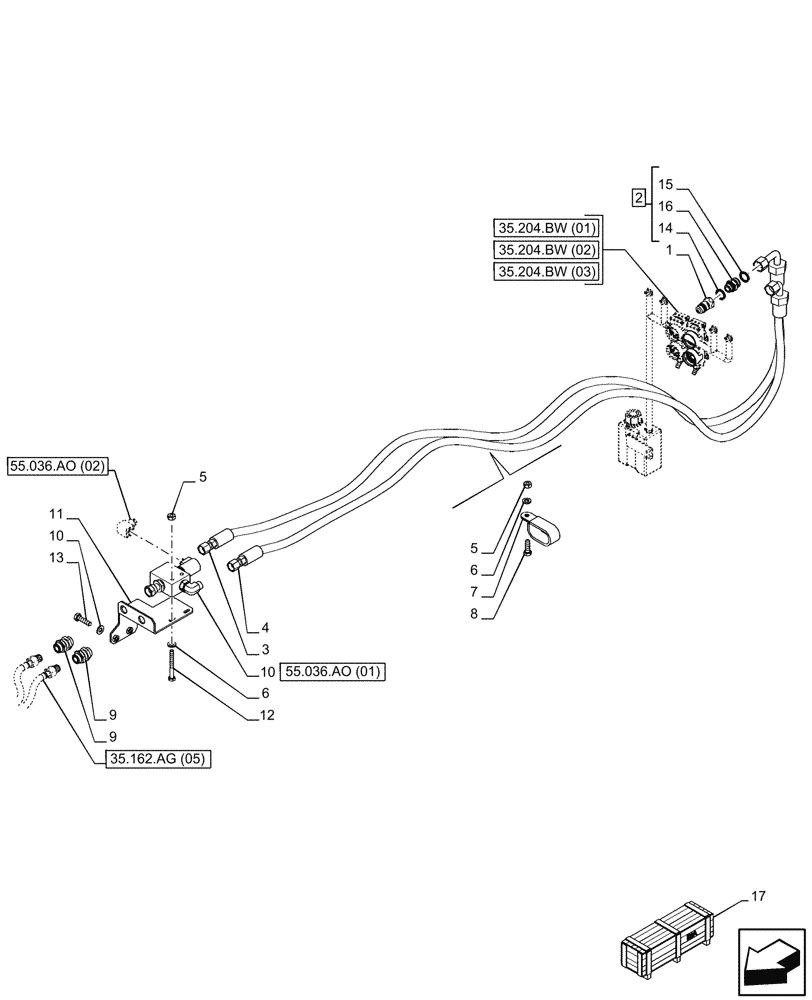 2
15
16
14
1
35.204.BW (01)
35.204.BW (02)
35.204.BW (03)
55.036.AO (02)
5
11
10
13
5
6
7
8
4
3
10 55.036.AO (01)
6
12
9
9
35.162.AG (05)
17