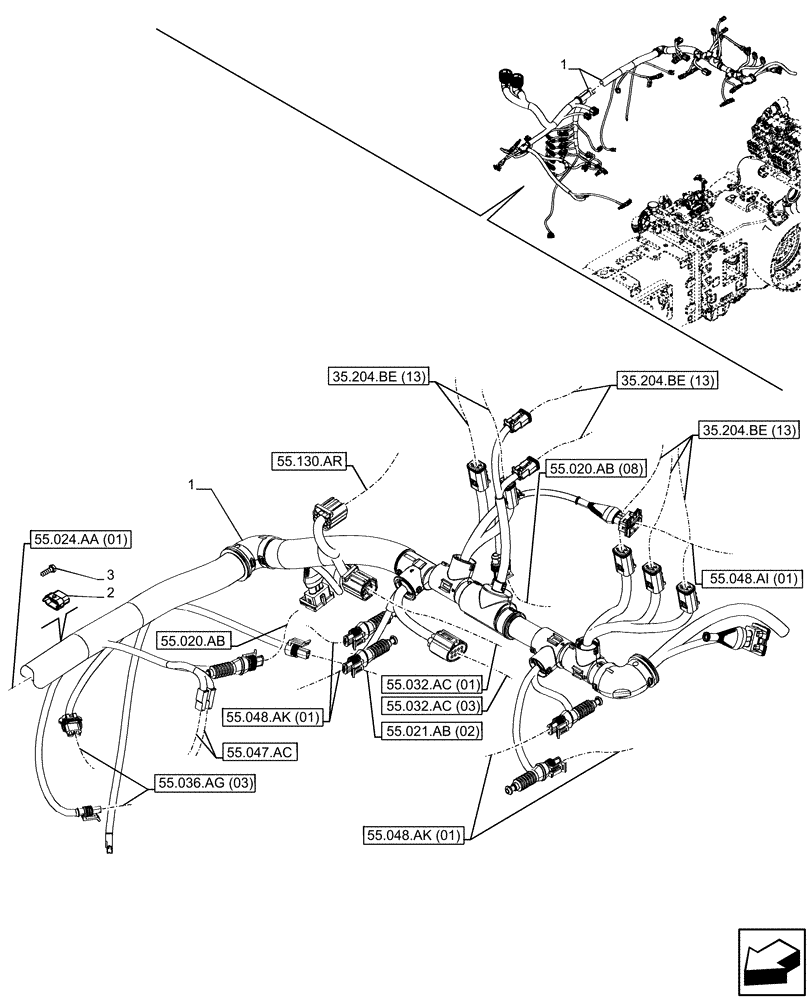 1

35.204.BE (13)
35.204.BE (13)
35.204.BE (13)
55.130.AR
55.020.AB (08)
1
55.024.AA (01)
3
2
55.048.AI (01)
55.020.AB
55.032.AC (01)
55.032.AC (03)
55.048.AK (01)
55.021.AB (02)
55.047.AC
55.036.AG (03)
55.048.AK (01)