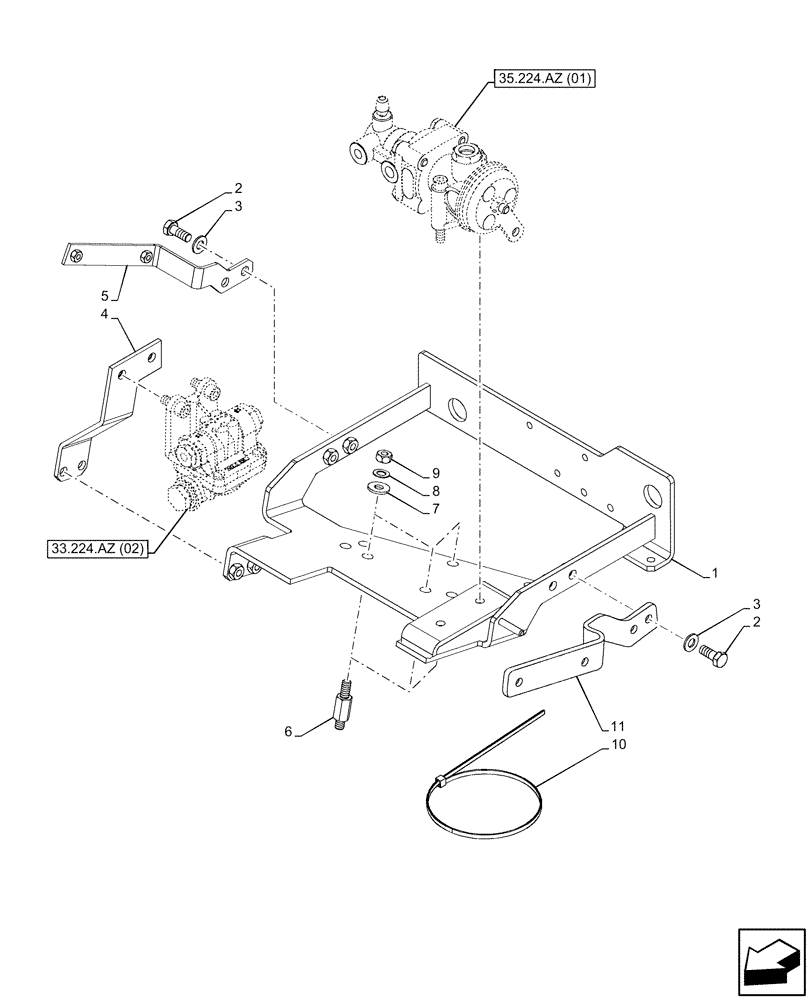 35.224.AZ (01)

2
3
5
4
9
8
7
33.224.AZ (02)
1
3
2
6
11
10