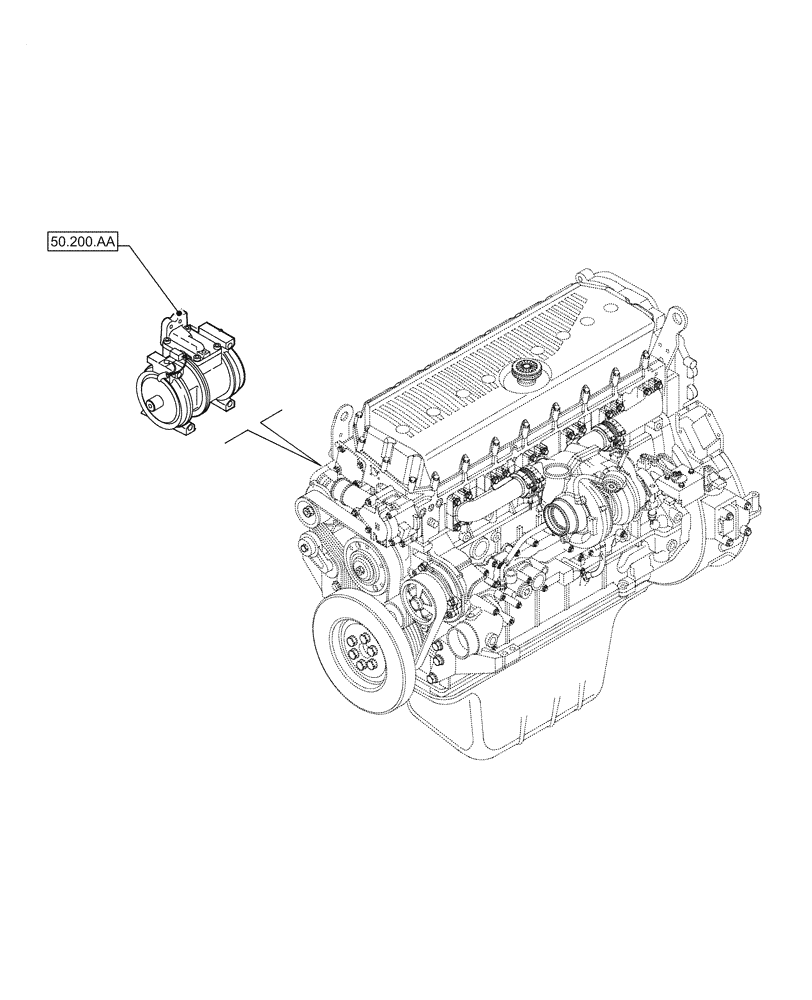 50.200.AA