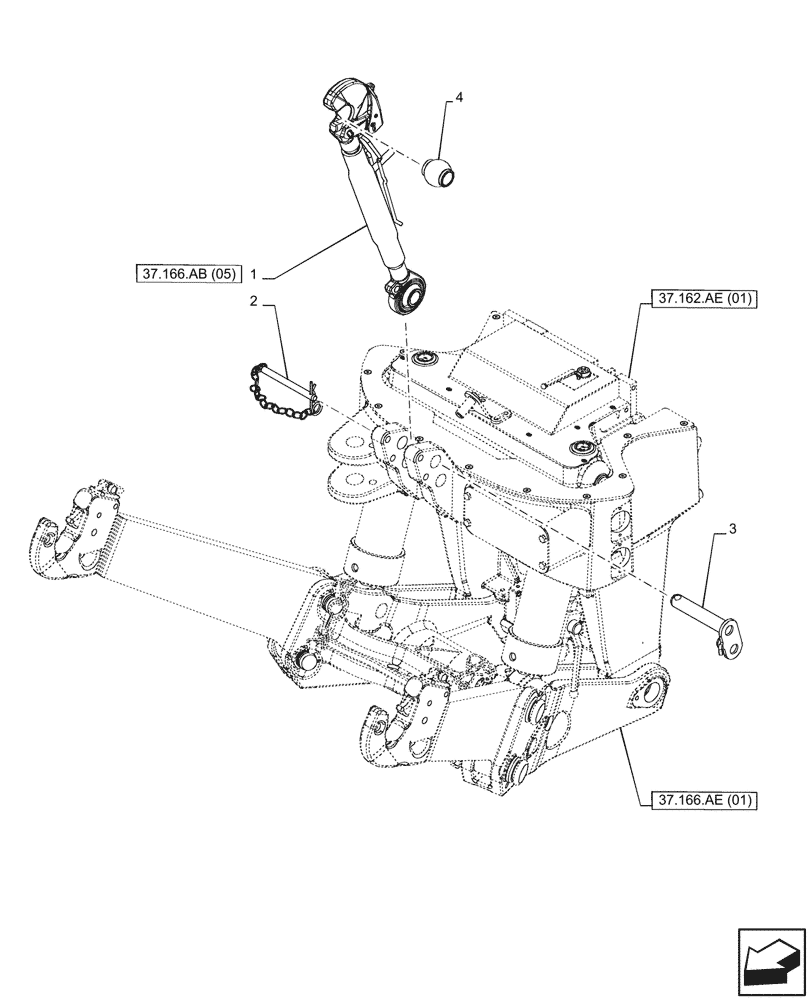 4

37.166.AB (05)

1

2

37.162.AE (01)

3

37.166.AE (01)